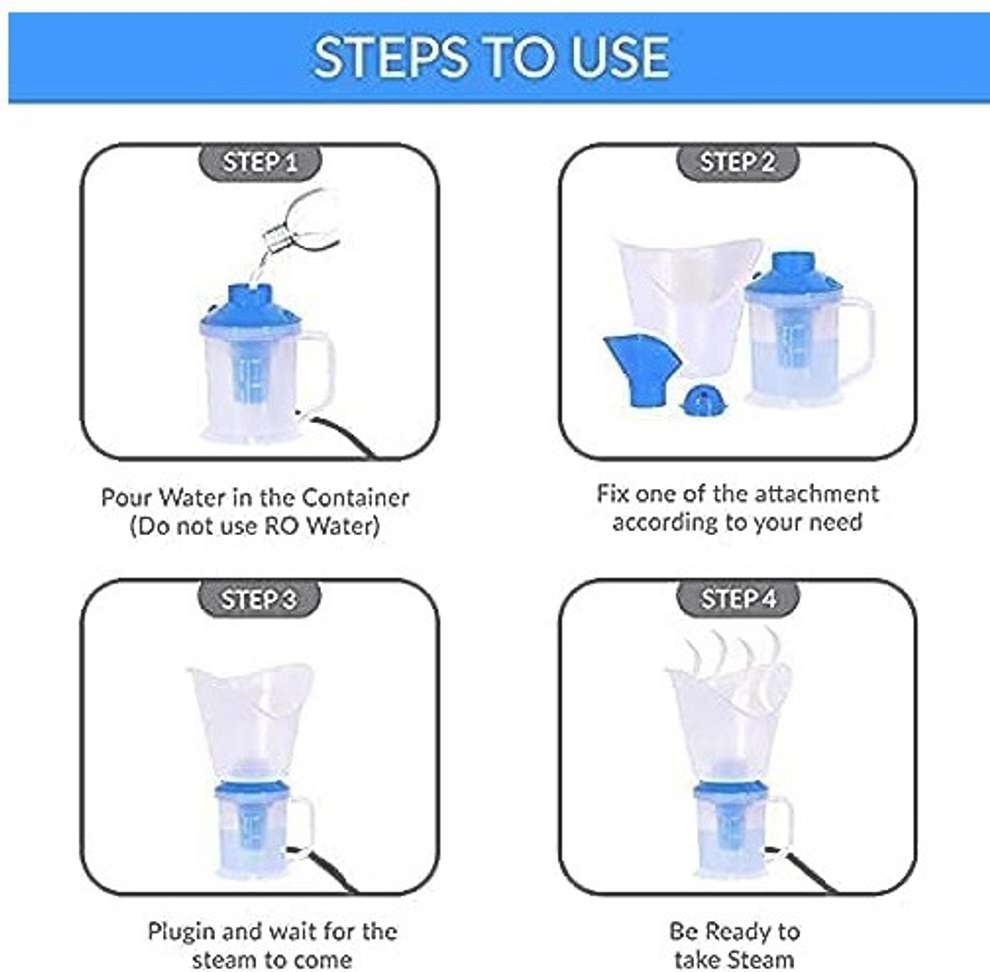 STEPS TO USE

STEP 1

Pour Water in the Container
(Do not use RO Water)

STEP 2

Fix one of the attachment according to your need

STEP 3

Plugin and wait for the steam to come

STEP 4

Be Ready to take Steam