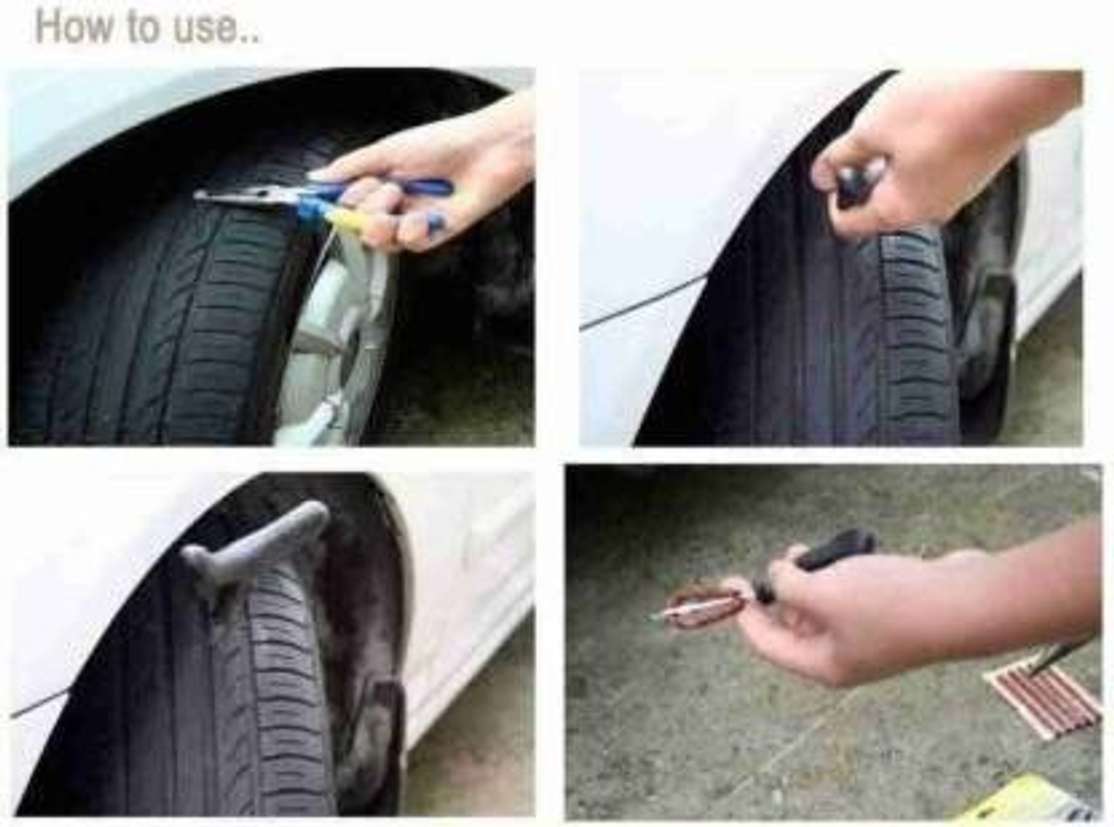 How to use..