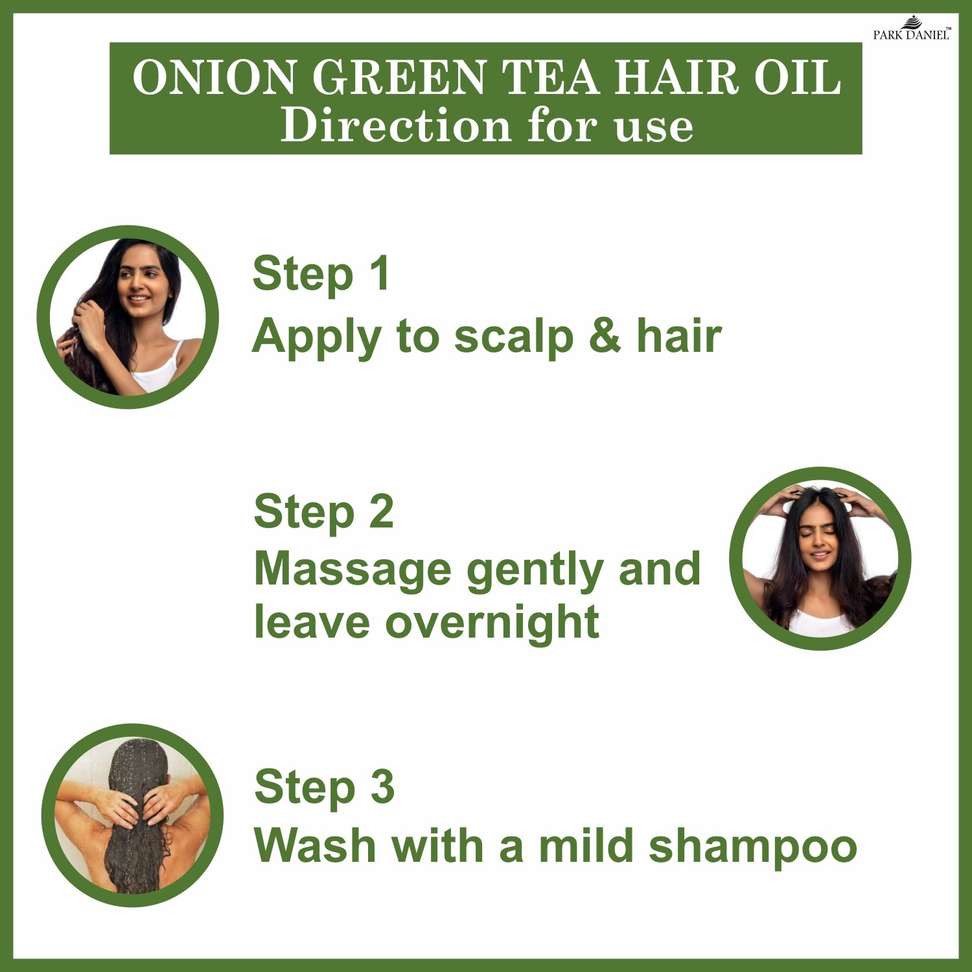 PARK DANIEL™

ONION GREEN TEA HAIR OIL
Direction for use

Step 1
Apply to scalp & hair

Step 2
Massage gently and leave overnight

Step 3
Wash with a mild shampoo