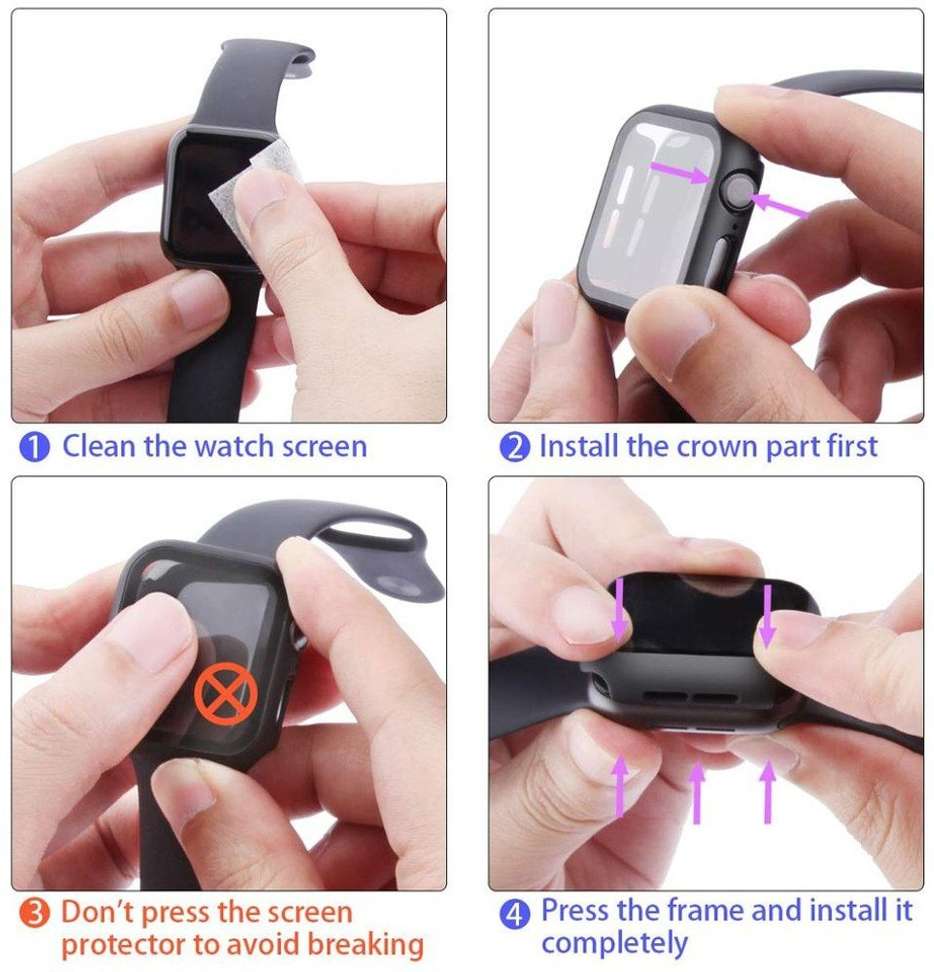 1 Clean the watch screen

2 Install the crown part first

3 Don't press the screen protector to avoid breaking

4 Press the frame and install it completely