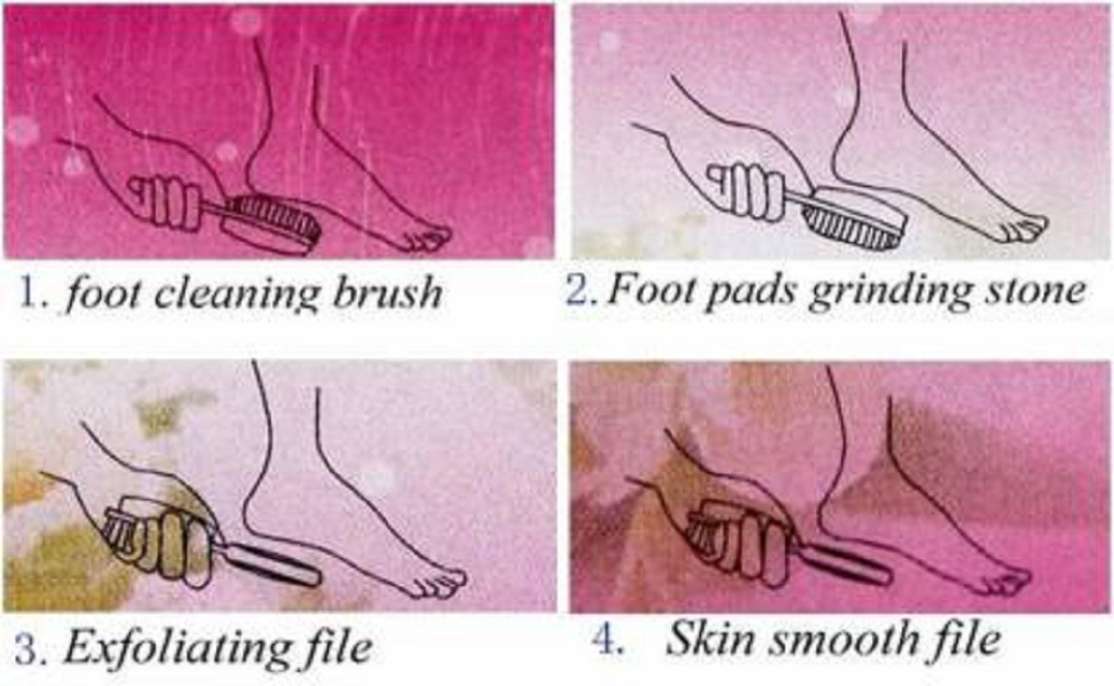 1. foot cleaning brush

2. Foot pads grinding stone

3. Exfoliating file

4. Skin smooth file