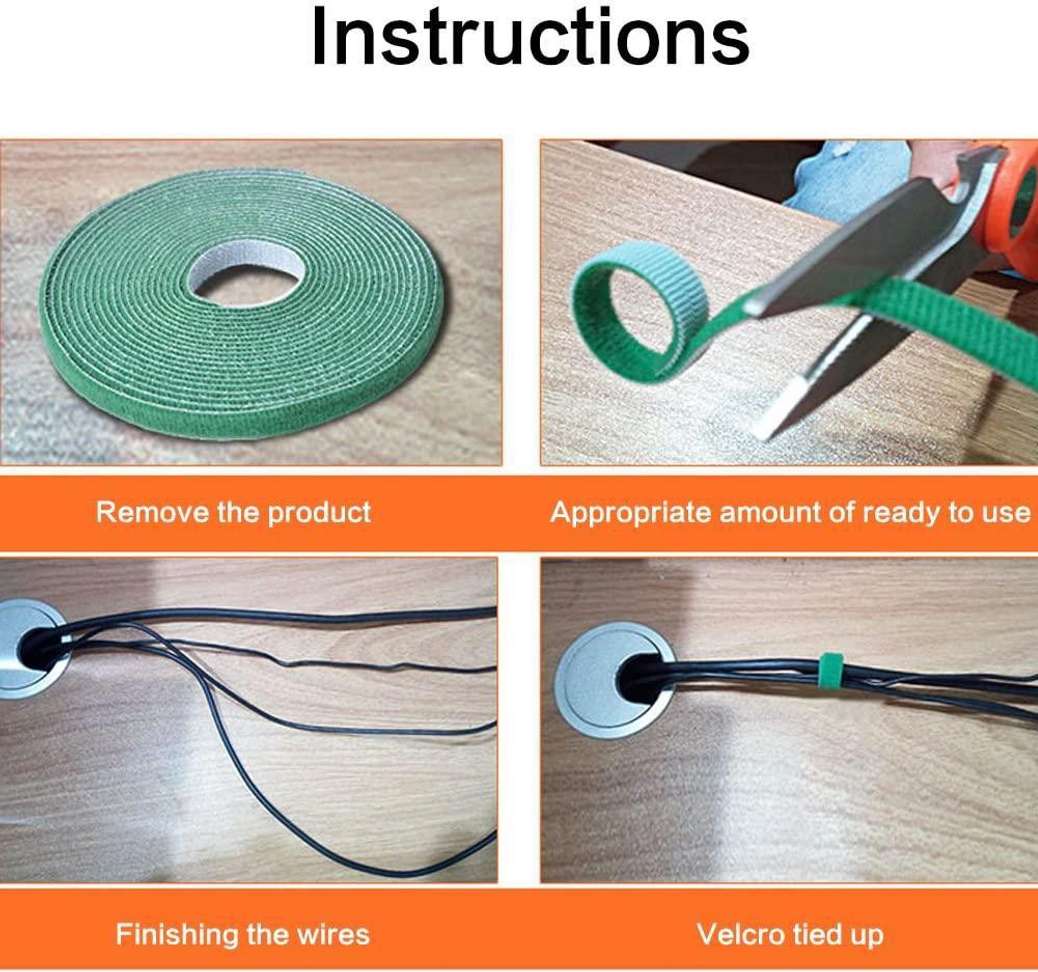 Instructions

Remove the product

Appropriate amount of ready to use

Finishing the wires

Velcro tied up