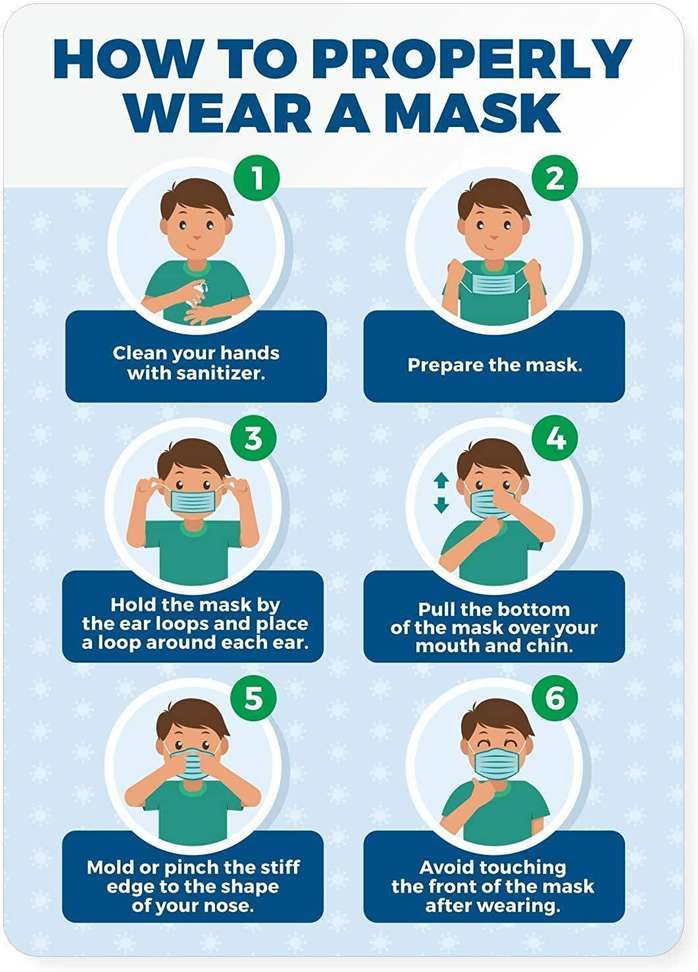 HOW TO PROPERLY WEAR A MASK

1

Clean your hands with sanitizer.

2

Prepare the mask.

3

Hold the mask by the ear loops and place a loop around each ear.

4

Pull the bottom of the mask over your mouth and chin.

5

Mold or pinch the stiff edge to the shape of your nose.

6

Avoid touching the front of the mask after wearing.