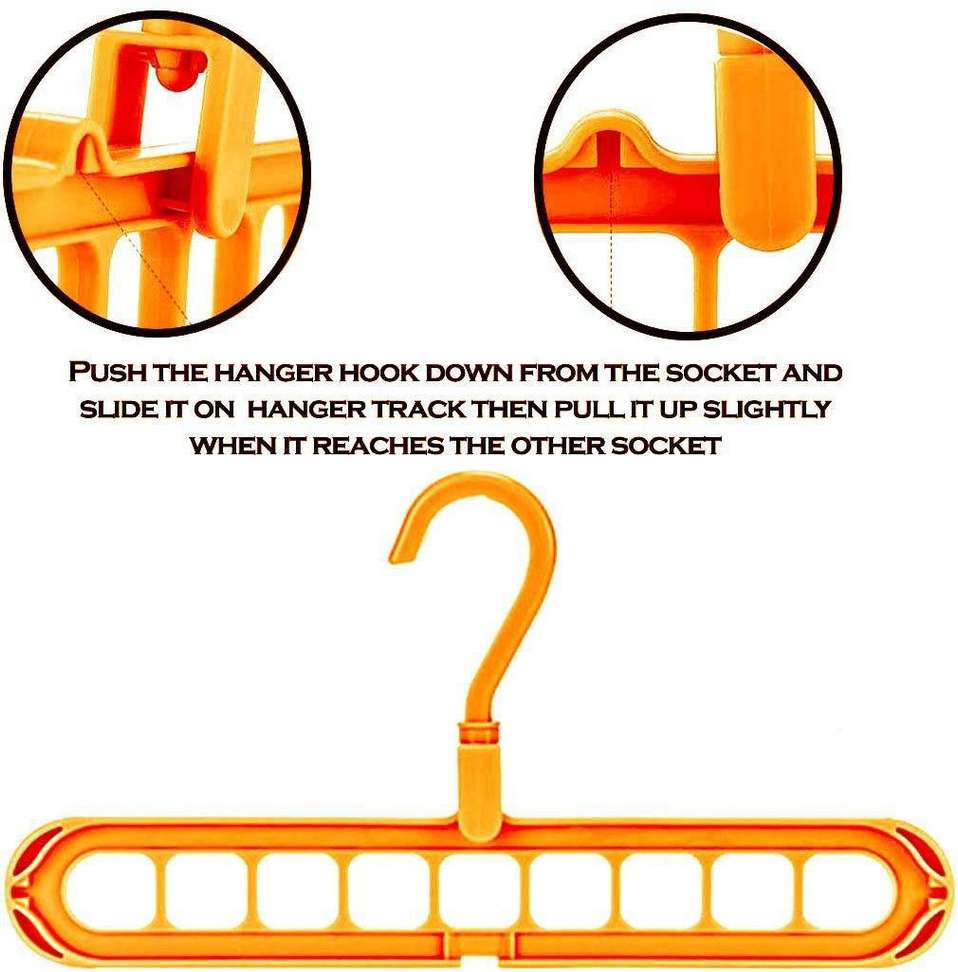 PUSH THE HANGER HOOK DOWN FROM THE SOCKET AND SLIDE IT ON HANGER TRACK THEN PULL IT UP SLIGHTLY WHEN IT REACHES THE OTHER SOCKET