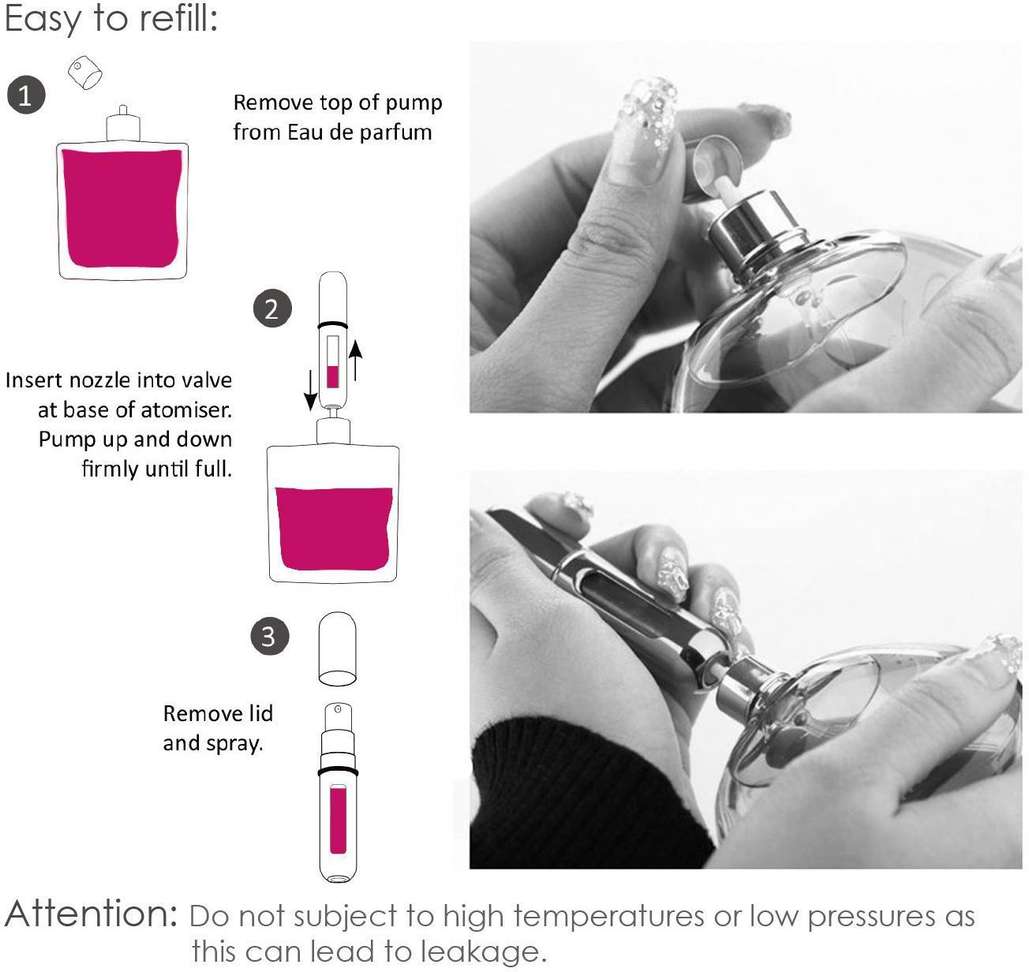 Easy to refill:

1

Remove top of pump from Eau de parfum

2

Insert nozzle into valve at base of atomiser. Pump up and down firmly until full.

3

Remove lid and spray.

Attention: Do not subject to high temperatures or low pressures as this can lead to leakage.