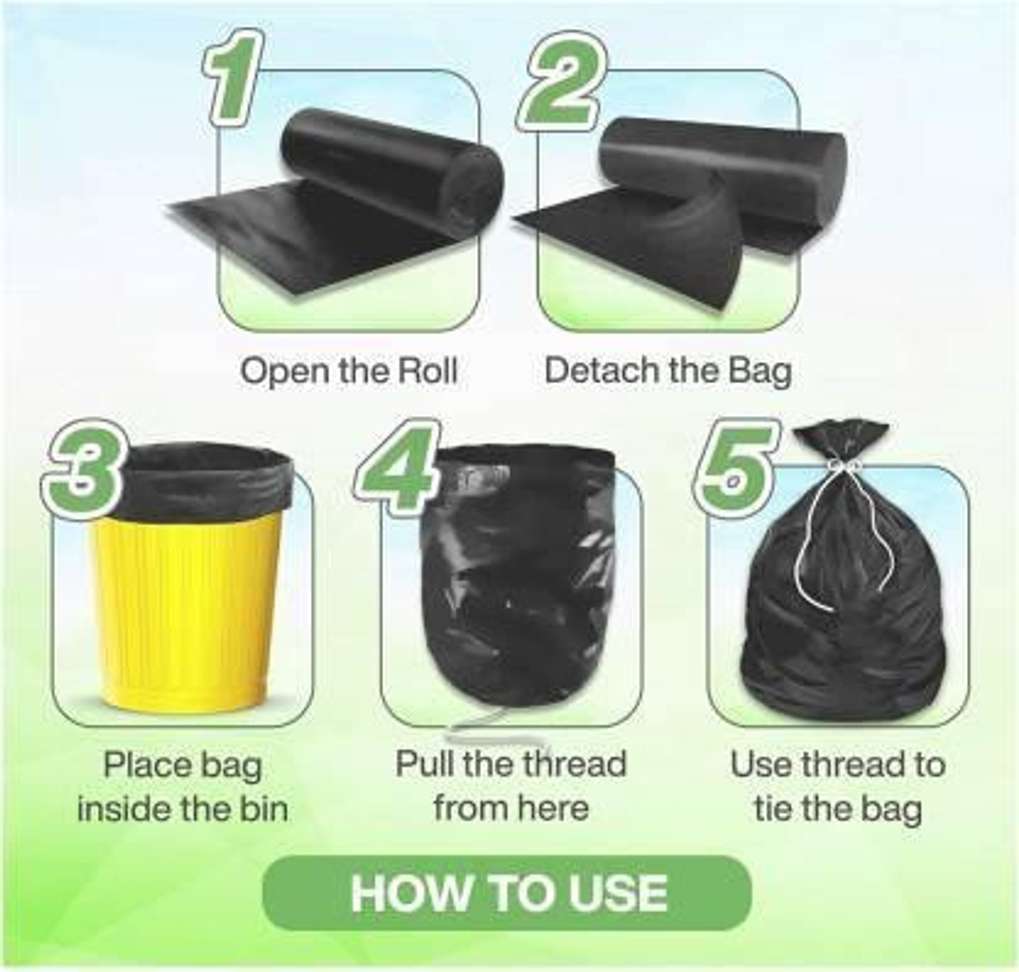 1

Open the Roll

2

Detach the Bag

3

Place bag inside the bin

4

Pull the thread from here

5

Use thread to tie the bag

HOW TO USE