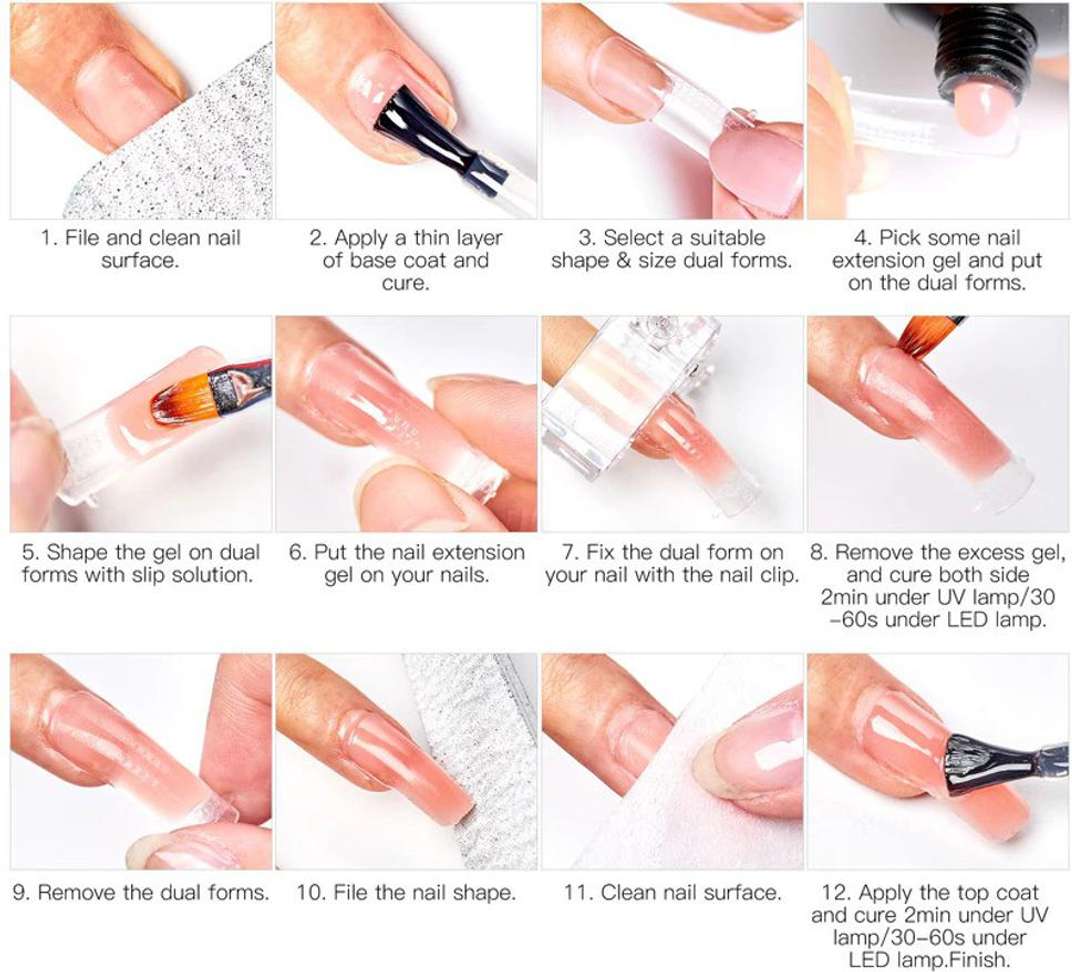 1. File and clean nail surface.

2. Apply a thin layer of base coat and cure.

3. Select a suitable shape & size dual forms.

4. Pick some nail extension gel and put on the dual forms.

5. Shape the gel on dual forms with slip solution.

6. Put the nail extension gel on your nails.

7. Fix the dual form on your nail with the nail clip.

8. Remove the excess gel, and cure both side 2min under UV lamp/30 –60s under LED lamp.

9. Remove the dual forms.

10. File the nail shape.

11. Clean nail surface.

12. Apply the top coat and cure 2min under UV lamp/30–60s under LED lamp.Finish.