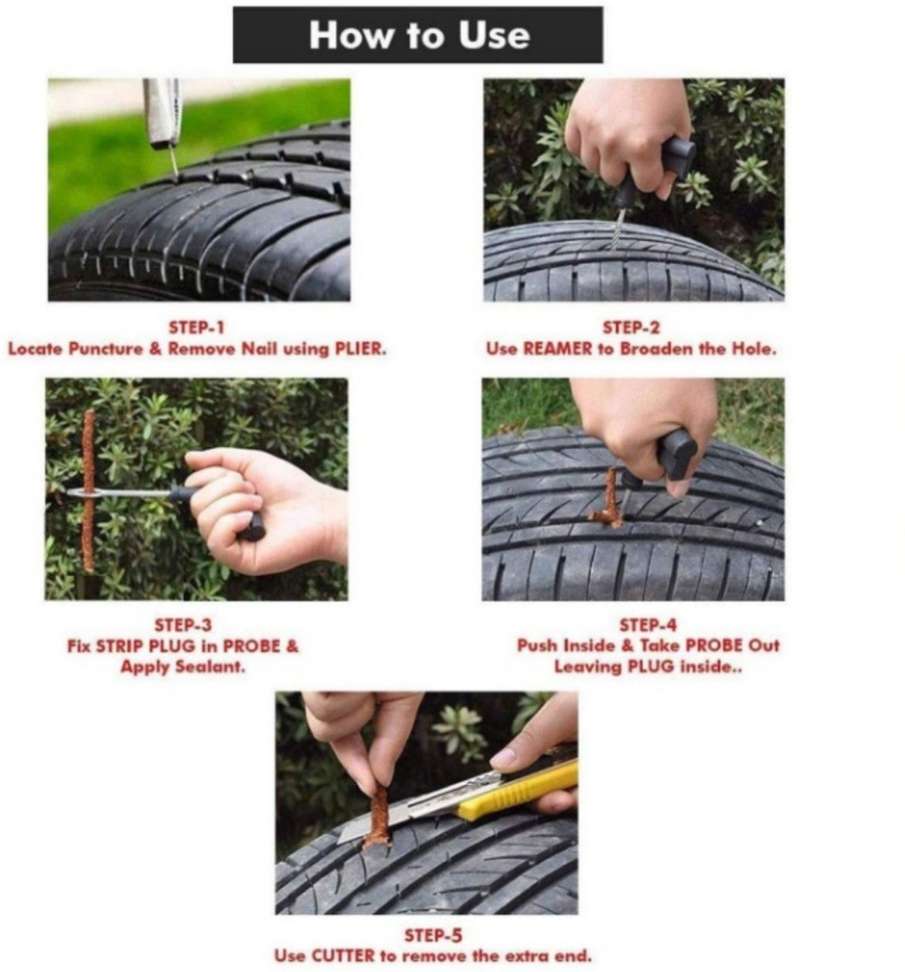 How to Use

STEP-1
Locate Puncture & Remove Nail using PLIER.

STEP-2
Use REAMER to Broaden the Hole.

STEP-3
Fix STRIP PLUG in PROBE & Apply Sealant.

STEP-4
Push Inside & Take PROBE Out Leaving PLUG inside..

STEP-5
Use CUTTER to remove the extra end.