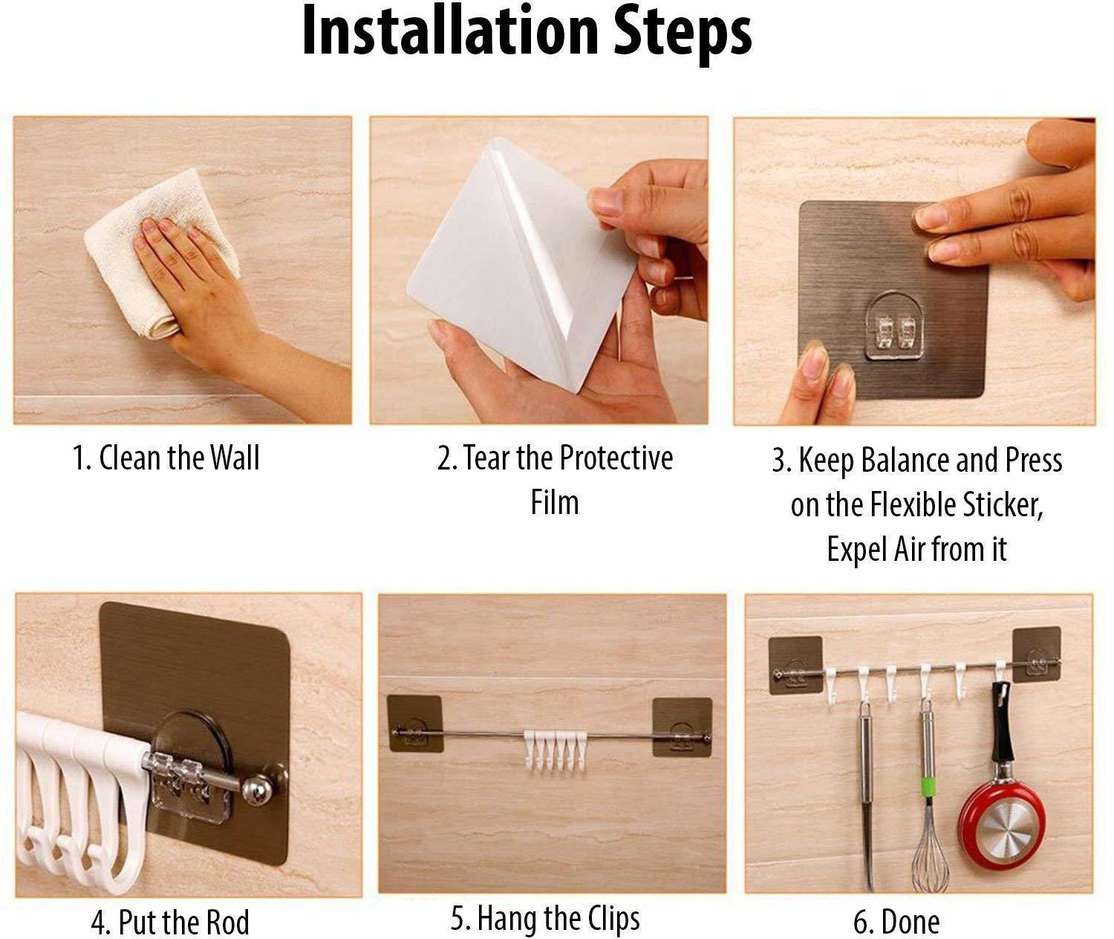 Installation Steps

1. Clean the Wall

2. Tear the Protective Film

3. Keep Balance and Press on the Flexible Sticker, Expel Air from it

4. Put the Rod

5. Hang the Clips

6. Done