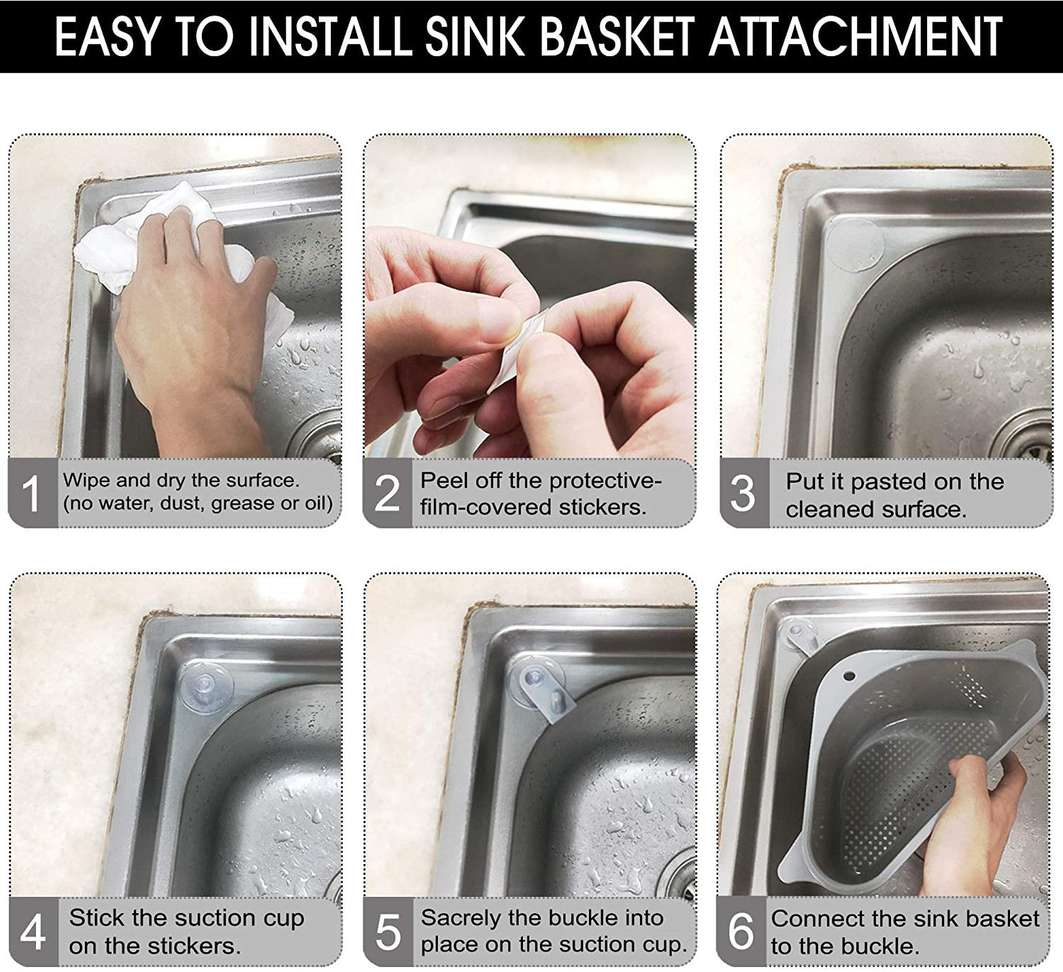 EASY TO INSTALL SINK BASKET ATTACHMENT

1 Wipe and dry the surface. (no water, dust, grease or oil)

2 Peel off the protective-film-covered stickers.

3 Put it pasted on the cleaned surface.

4 Stick the suction cup on the stickers.

5 Sacrely the buckle into place on the suction cup.

6 Connect the sink basket to the buckle.