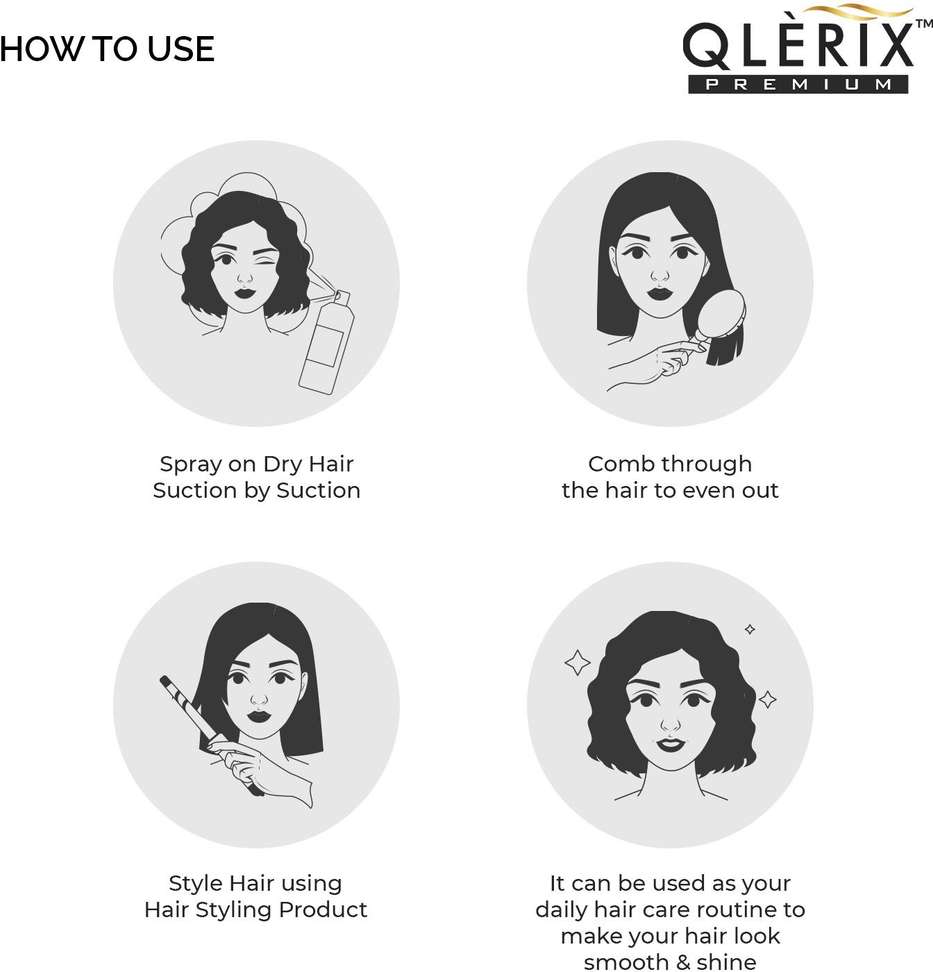 HOW TO USE

QLÈRIX™
PREMIUM

Spray on Dry Hair Suction by Suction

Comb through the hair to even out

Style Hair using Hair Styling Product

It can be used as your daily hair care routine to make your hair look smooth & shine