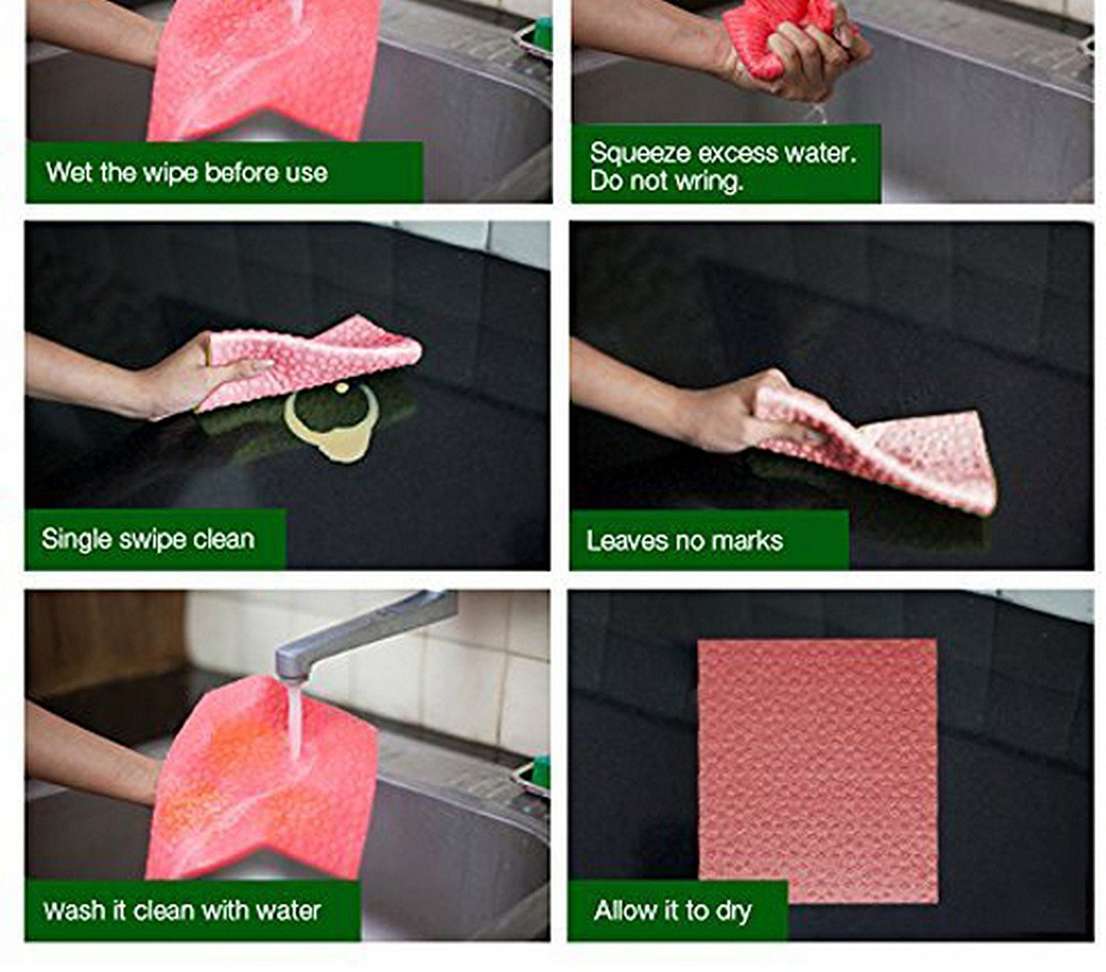 Wet the wipe before use

Squeeze excess water. Do not wring.

Single swipe clean

Leaves no marks

wash it clean with water

Allow it to dry