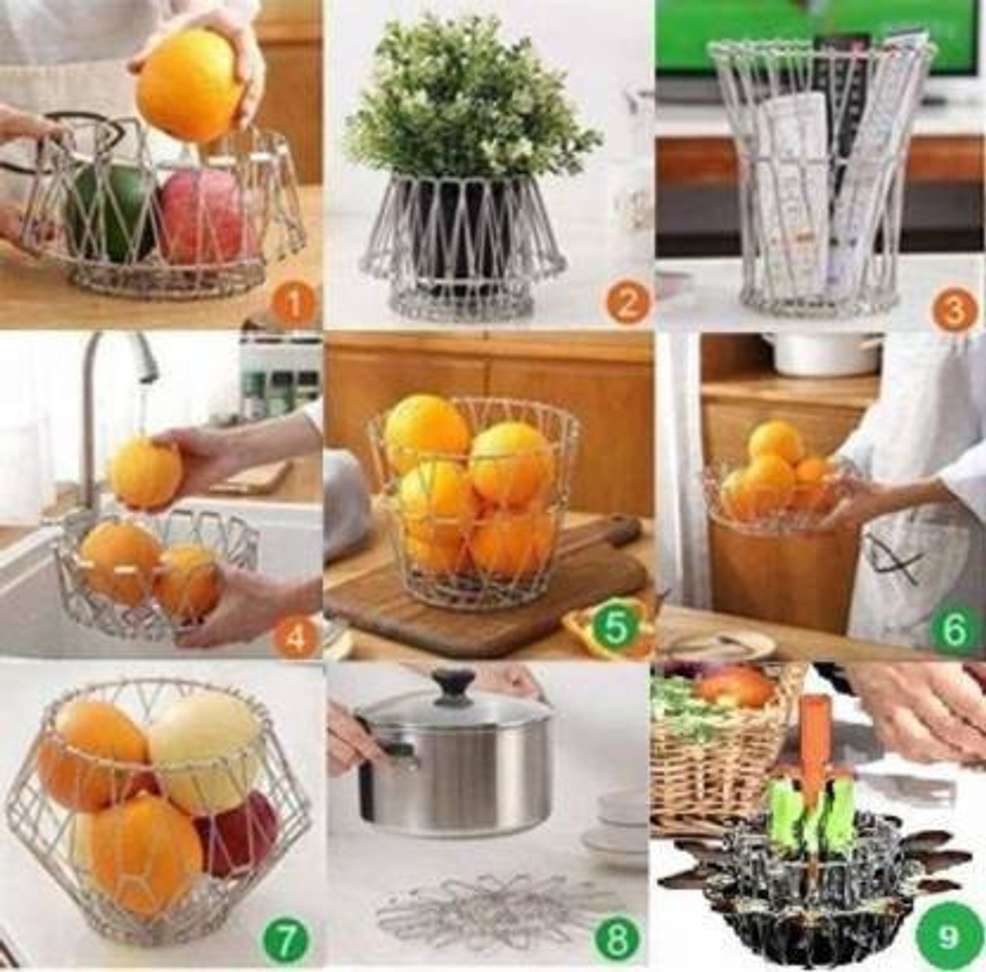 1
2
3
4
5
6
7
8
9