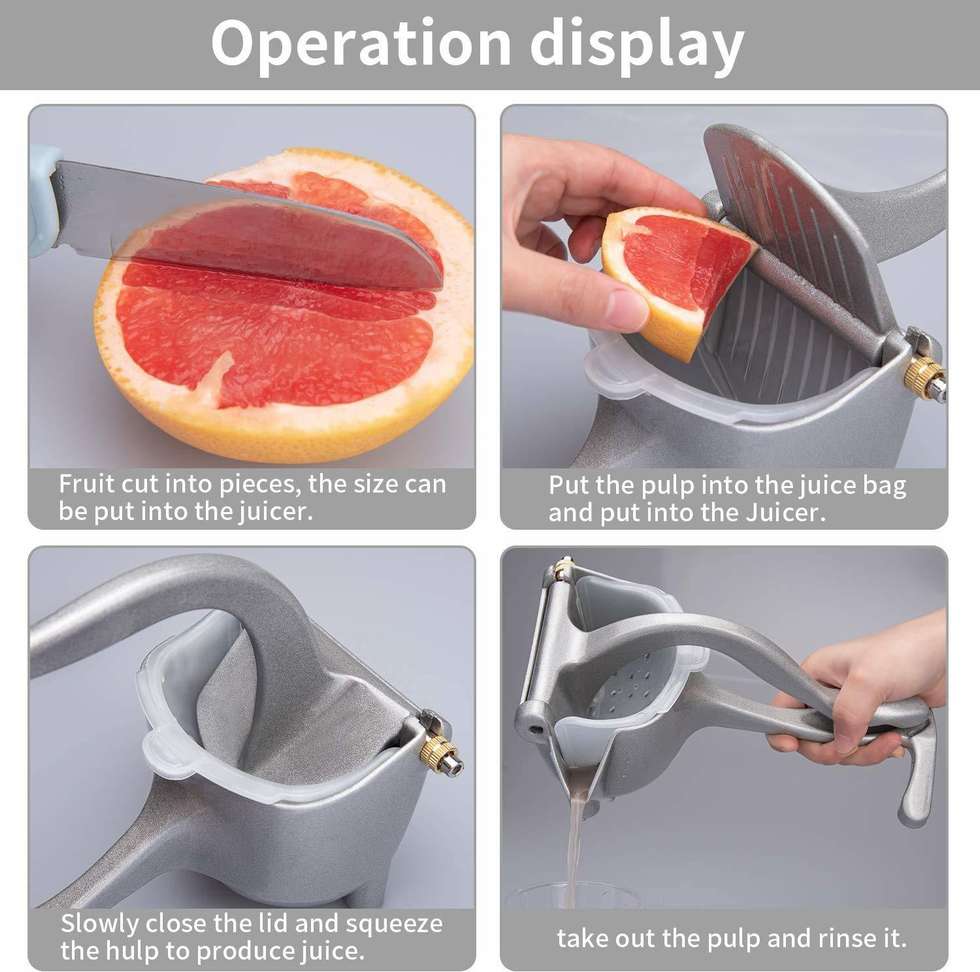 Operation display

Fruit cut into pieces, the size can be put into the juicer.

Put the pulp into the juice bag and put into the Juicer.

Slowly close the lid and squeeze the hulp to produce juice.

take out the pulp and rinse it.