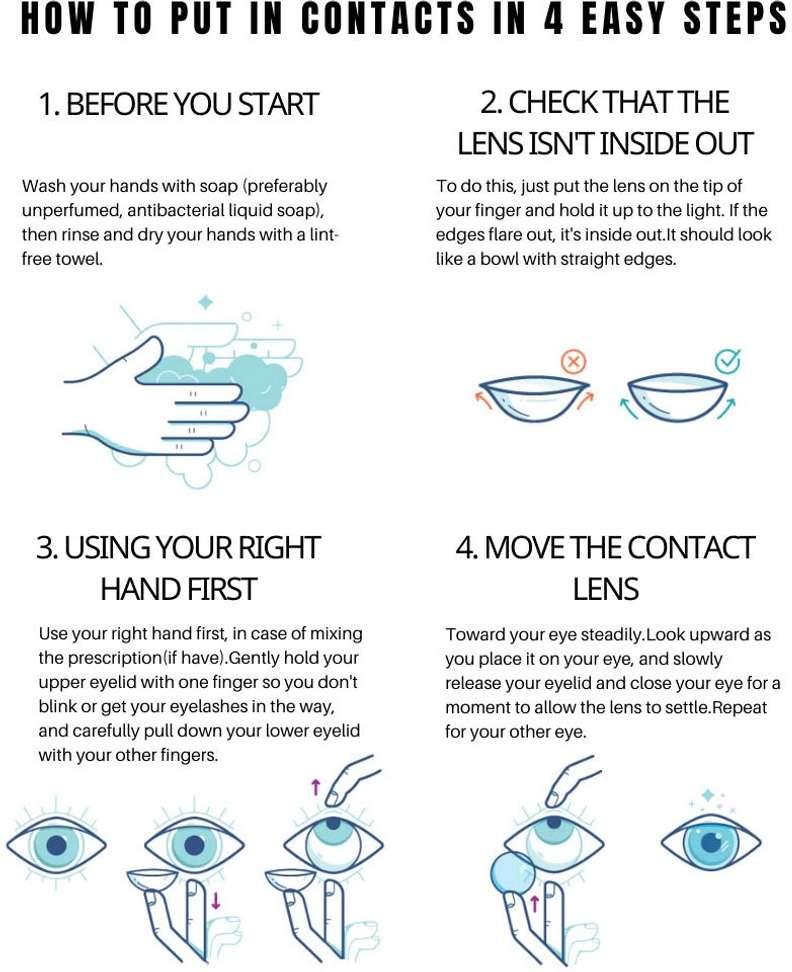 HOW TO PUT IN CONTACTS IN 4 EASY STEPS

1. BEFORE YOU START

Wash your hands with soap (preferably unperfumed, antibacterial liquid soap), then rinse and dry your hands with a lint-free towel.

2. CHECK THAT THE LENS ISN'T INSIDE OUT

To do this, just put the lens on the tip of your finger and hold it up to the light. If the edges flare out, it's inside out.It should look like a bowl with straight edges.

3. USING YOUR RIGHT HAND FIRST

Use your right hand first, in case of mixing the prescription(if have).Gently hold your upper eyelid with one finger so you don't blink or get your eyelashes in the way, and carefully pull down your lower eyelid with your other fingers.

4. MOVE THE CONTACT LENS

Toward your eye steadily.Look upward as you place it on your eye, and slowly release your eyelid and close your eye for a moment to allow the lens to settle.Repeat for your other eye.