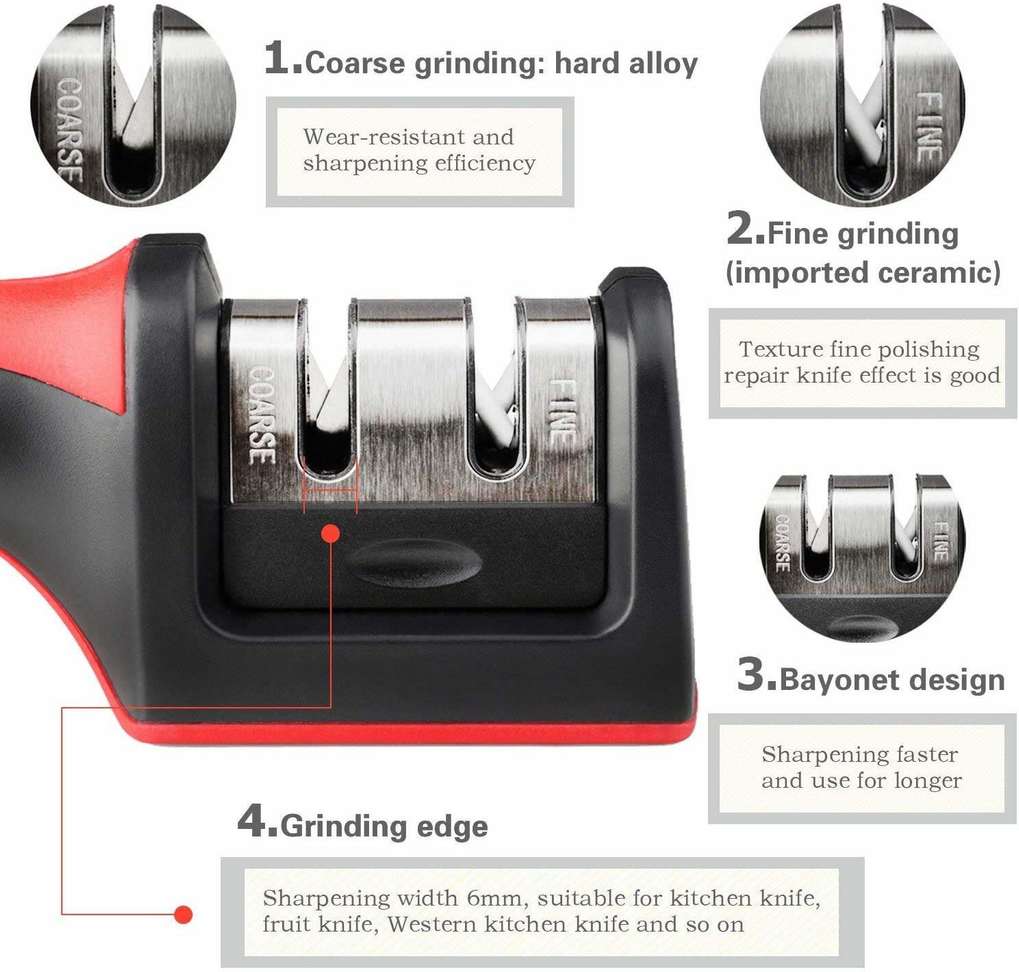 COARSE

1.Coarse grinding: hard alloy

Wear-resistant and sharpening efficiency

FINE

2.Fine grinding (imported ceramic)

Texture fine polishing repair knife effect is good

COARSE

FINE

COARSE

FINE

3.Bayonet design

Sharpening faster and use for longer

4.Grinding edge

Sharpening width 6mm, suitable for kitchen knife, fruit knife, Western kitchen knife and so on