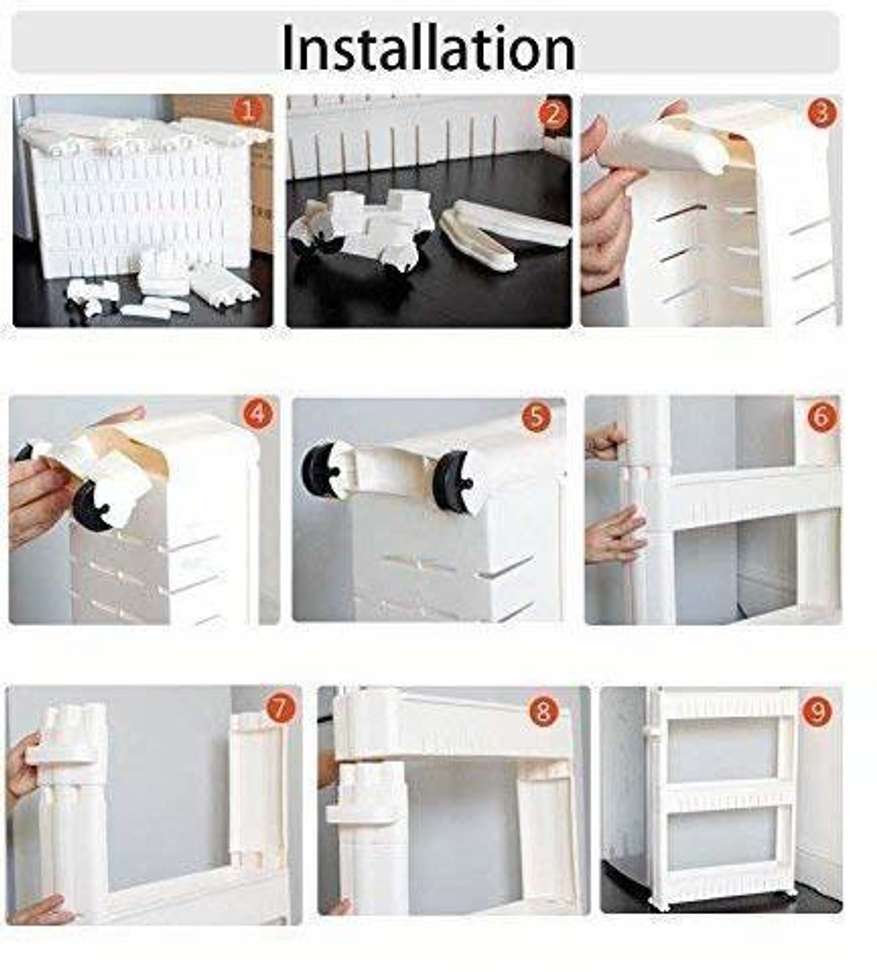 Installation

1

2

3

4

5

6

7

8

9