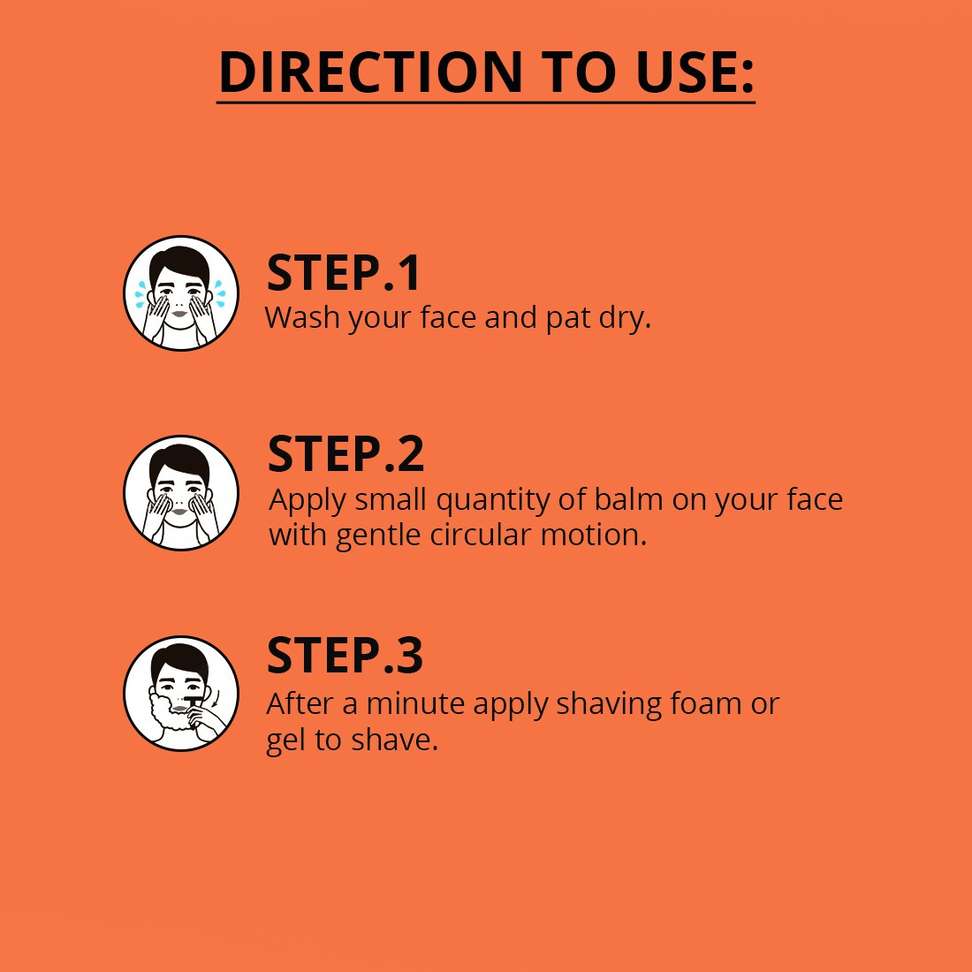 DIRECTION TO USE:

STEP.1
Wash your face and pat dry.

STEP.2
Apply small quantity of balm on your face with gentle circular motion.

STEP.3
After a minute apply shaving foam or gel to shave.