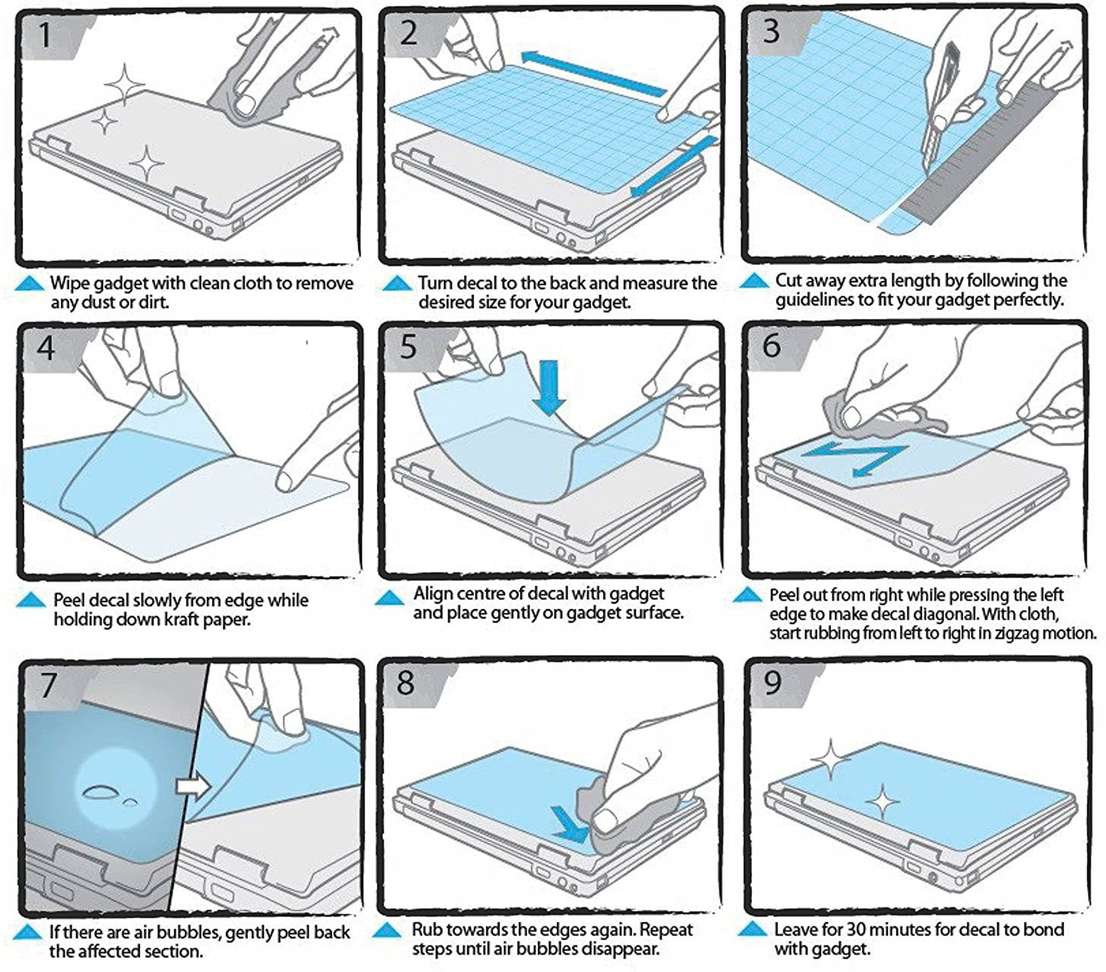 1

Wipe gadget with clean cloth to remove any dust or dirt.

2

Turn decal to the back and measure the desired size for your gadget.

3

Cut away extra length by following the guidelines to fit your gadget perfectly.

4

Peel decal slowly from edge while holding down kraft paper.

5

Align centre of decal with gadget and place gently on gadget surface.

6

Peel out from right while pressing the left edge to make decal diagonal. With cloth, start rubbing from left to right in zigzag motion.

7

If there are air bubbles, gently peel back the affected section.

8

Rub towards the edges again. Repeat steps until air bubbles disappear.

9

Leave for 30 minutes for decal to bond with gadget.