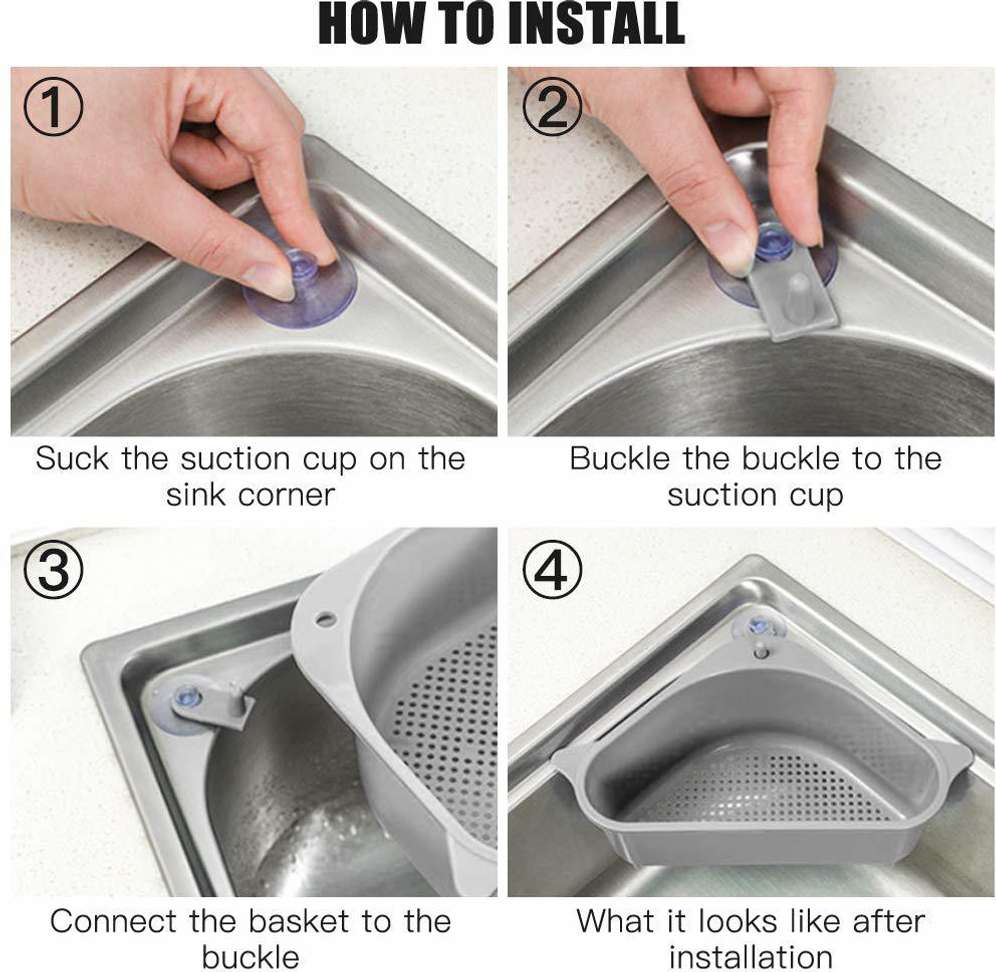 HOW TO INSTALL

①

Suck the suction cup on the sink corner

②

Buckle the buckle to the suction cup

③

Connect the basket to the buckle

④

What it looks like after installation