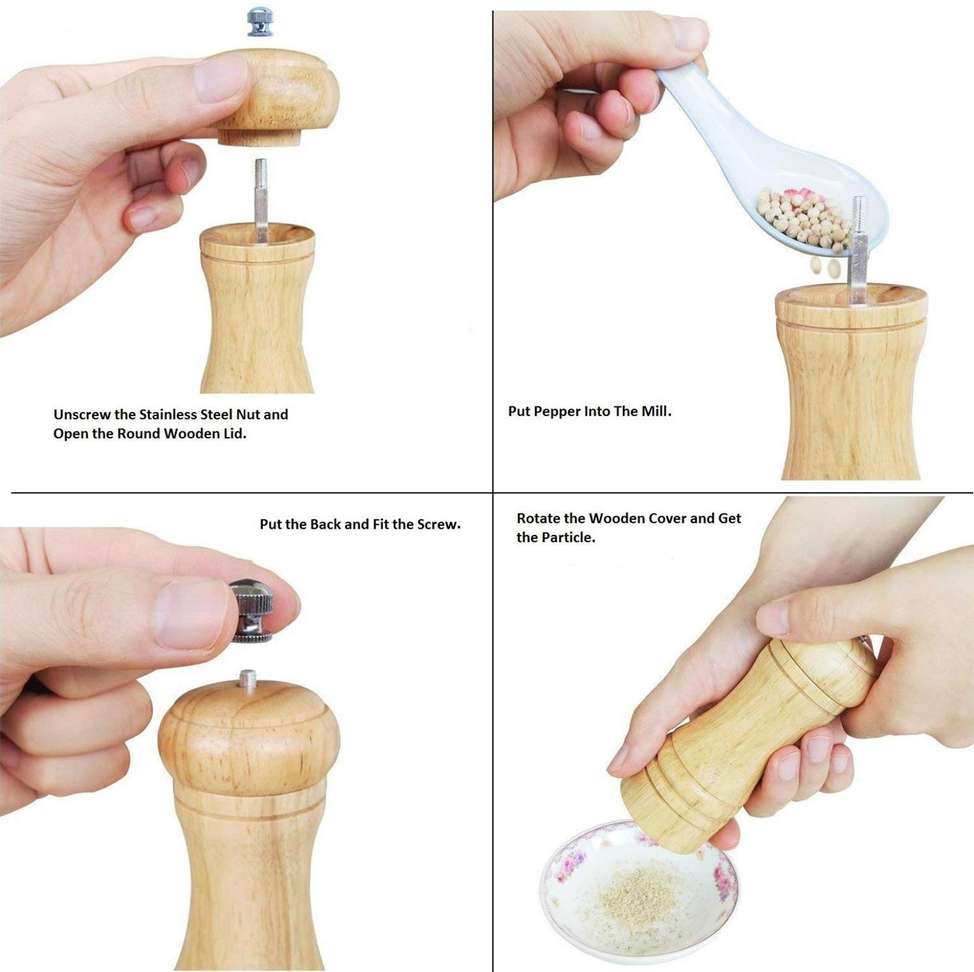 Unscrew the Stainless Steel Nut and Open the Round Wooden Lid.

Put Pepper Into The Mill.

Put the Back and Fit the Screw.

Rotate the Wooden Cover and Get the Particle.