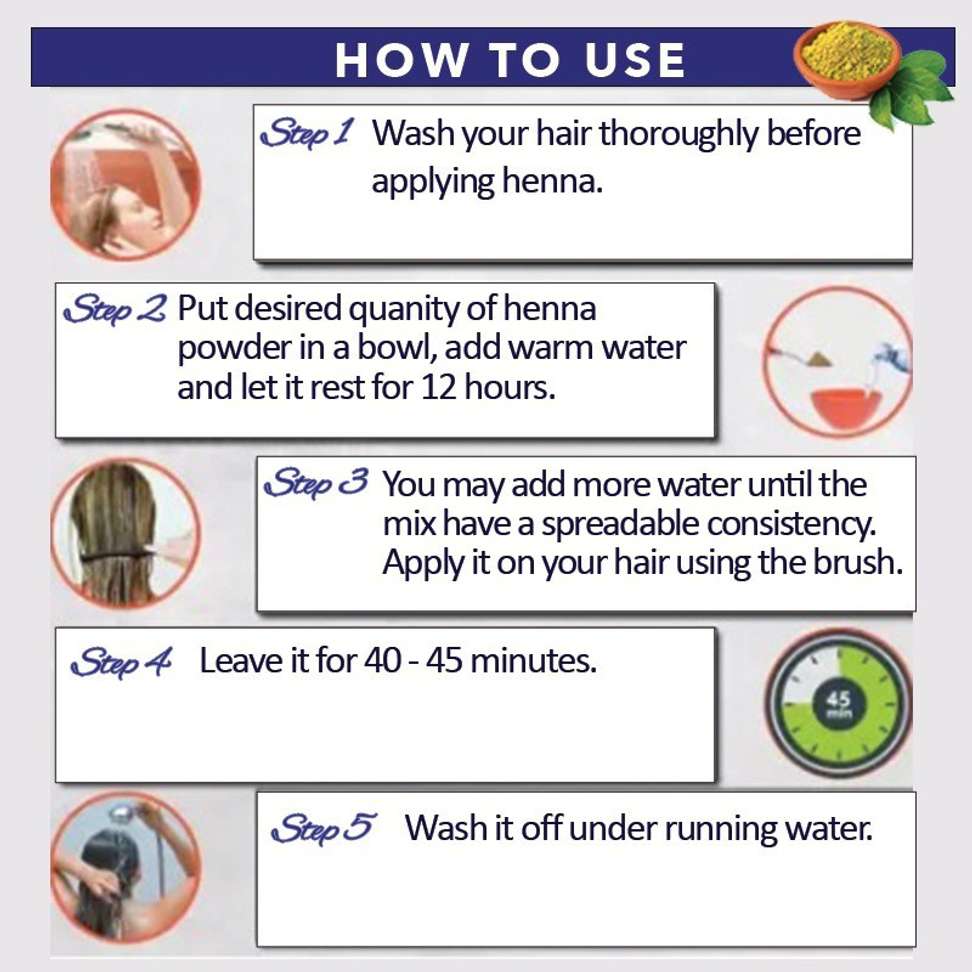 HOW TO USE

Step 1 Wash your hair thoroughly before applying henna.

Step 2 Put desired quanity of henna powder in a bowl, add warm water and let it rest for 12 hours.

Step 3 You may add more water until the mix have a spreadable consistency. Apply it on your hair using the brush.

Step 4 Leave it for 40 - 45 minutes.

45 min

Step 5 Wash it off under running water.