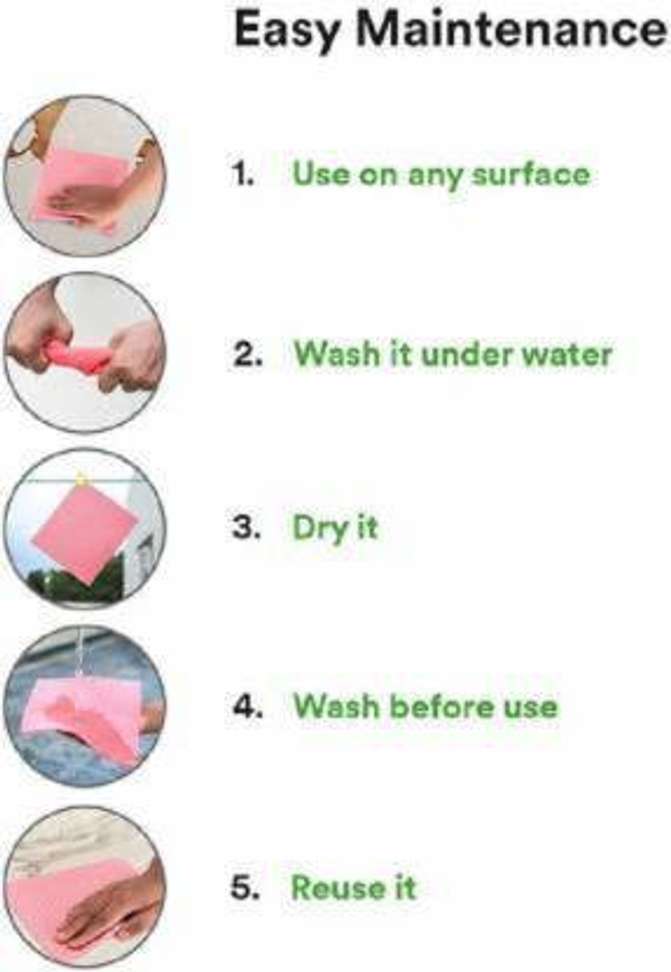 Easy Maintenance

1. Use on any surface

2. Wash it under water

3. Dry it

4. Wash before use

5. Reuse it