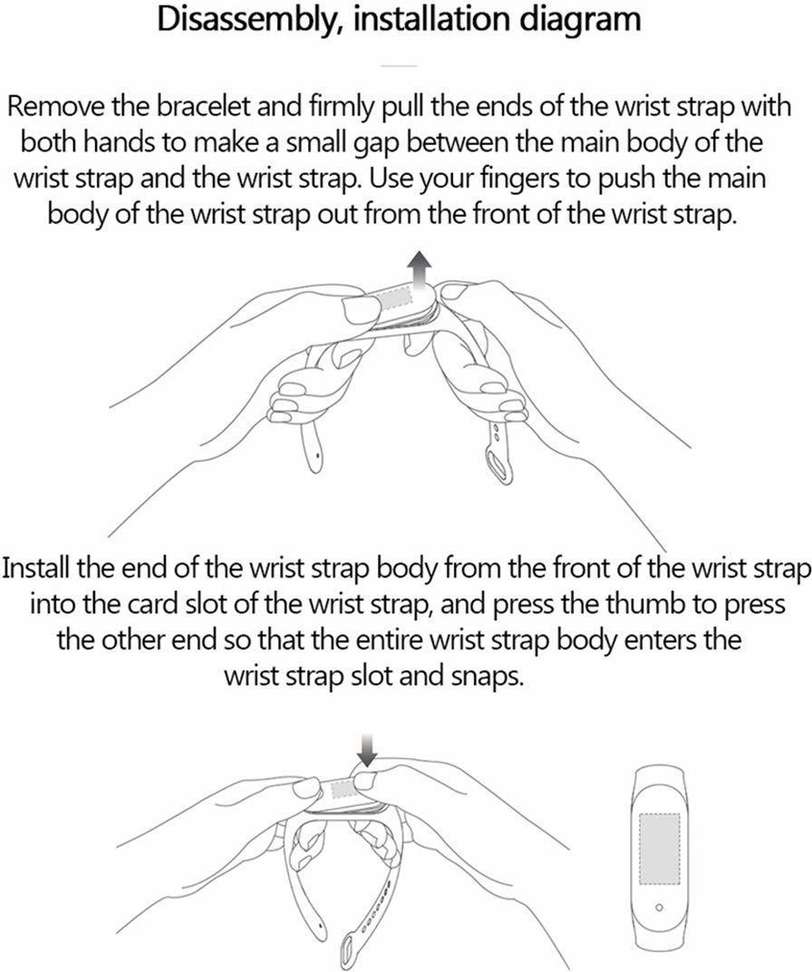 Disassembly, installation diagram

Remove the bracelet and firmly pull the ends of the wrist strap with both hands to make a small gap between the main body of the wrist strap and the wrist strap. Use your fingers to push the main body of the wrist strap out from the front of the wrist strap.

Install the end of the wrist strap body from the front of the wrist strap into the card slot of the wrist strap, and press the thumb to press the other end so that the entire wrist strap body enters the wrist strap slot and snaps.