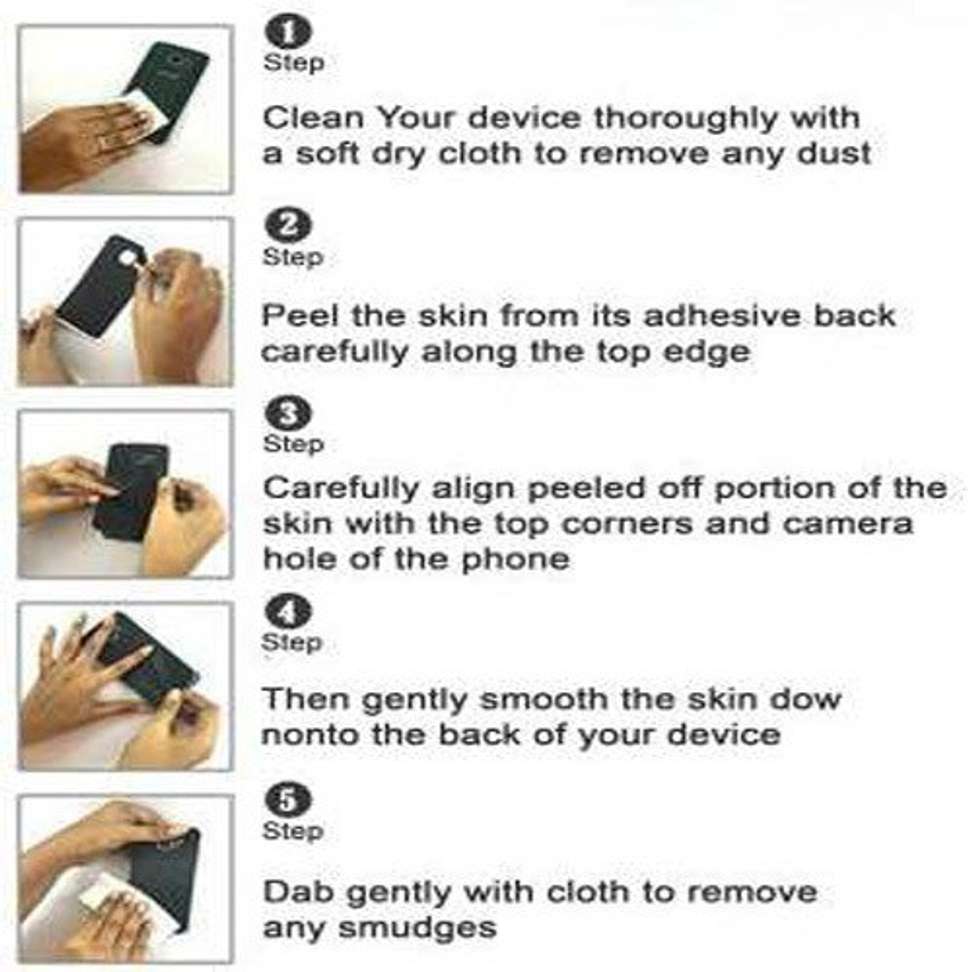 1
Step

Clean Your device thoroughly with a soft dry cloth to remove any dust

2
Step

Peel the skin from its adhesive back carefully along the top edge

3
Step

Carefully align peeled off portion of the skin with the top corners and camera hole of the phone

4
Step

Then gently smooth the skin dow nonto the back of your device

5
Step

Dab gently with cloth to remove any smudges