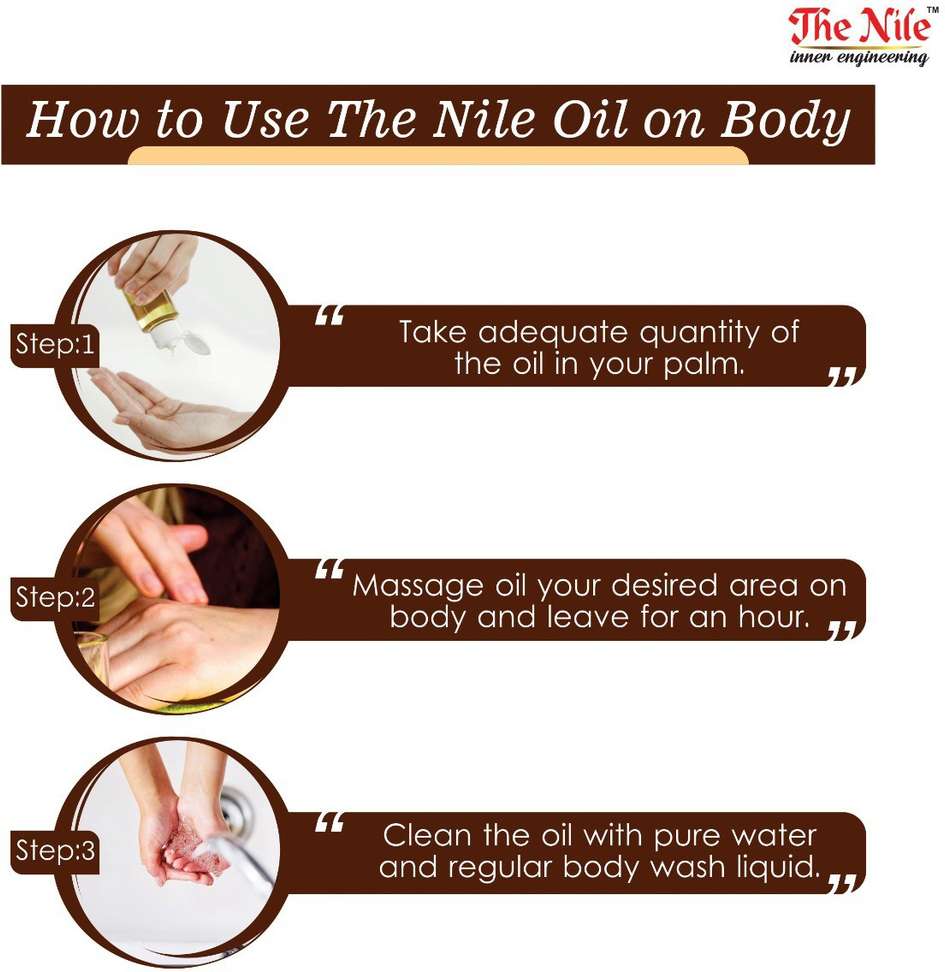 The Nile™
inner engineering

How to Use The Nile Oil on Body

Step:1

“ Take adequate quantity of the oil in your palm. ”

Step:2

“ Massage oil your desired area on body and leave for an hour. ”

Step:3

“ Clean the oil with pure water and regular body wash liquid. ”