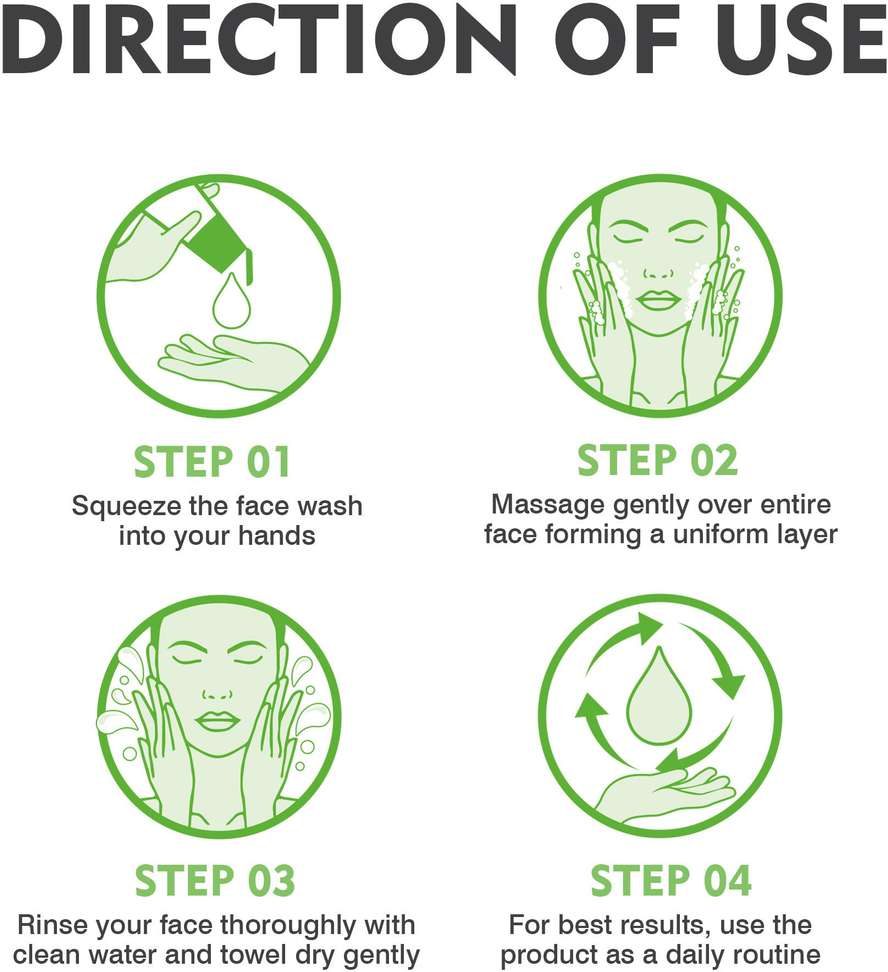 DIRECTION OF USE

STEP 01
Squeeze the face wash into your hands

STEP 02
Massage gently over entire face forming a uniform layer

STEP 03
Rinse your face thoroughly with clean water and towel dry gently

STEP 04
For best results, use the product as a daily routine