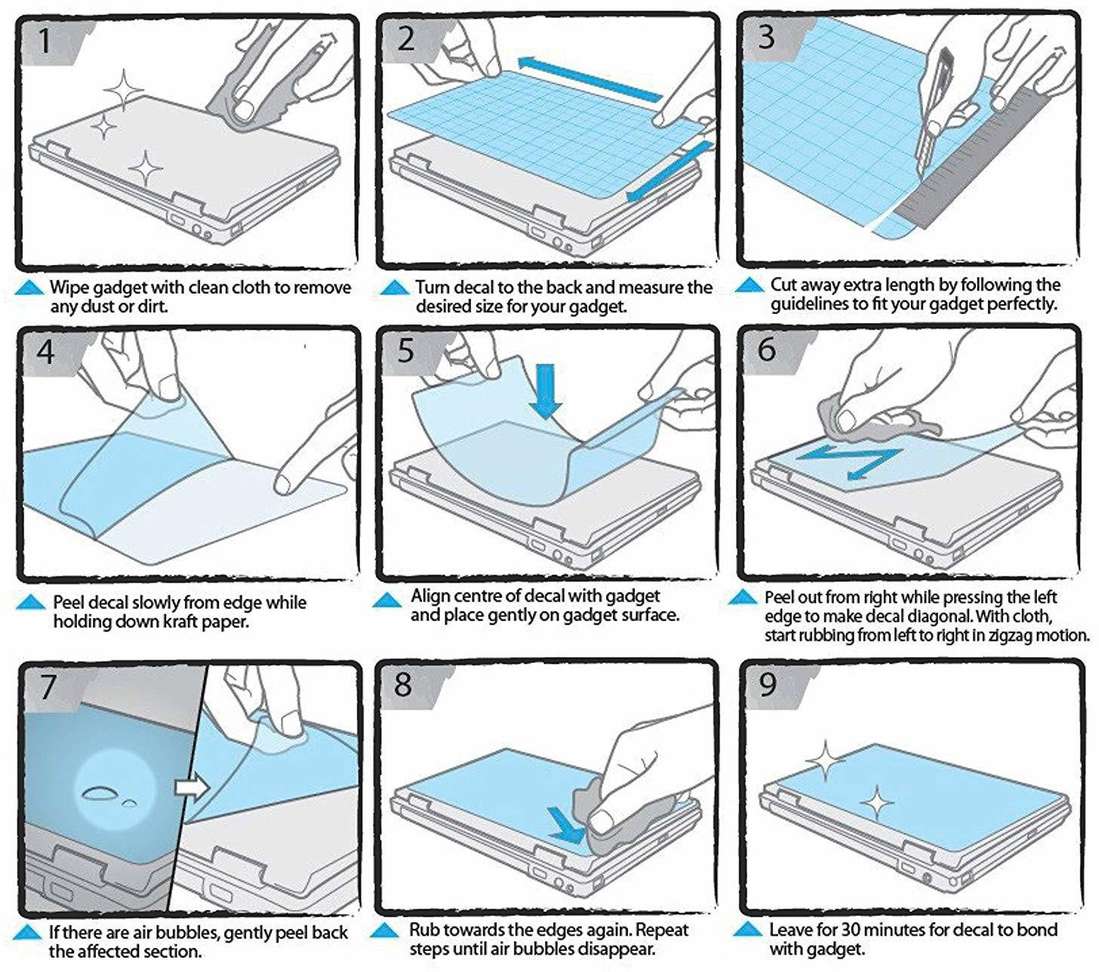 1

Wipe gadget with clean cloth to remove any dust or dirt.

2

Turn decal to the back and measure the desired size for your gadget.

3

Cut away extra length by following the guidelines to fit your gadget perfectly.

4

Peel decal slowly from edge while holding down kraft paper.

5

Align centre of decal with gadget and place gently on gadget surface.

6

Peel out from right while pressing the left edge to make decal diagonal. With cloth, start rubbing from left to right in zigzag motion.

7

If there are air bubbles, gently peel back the affected section.

8

Rub towards the edges again. Repeat steps until air bubbles disappear.

9

Leave for 30 minutes for decal to bond with gadget.