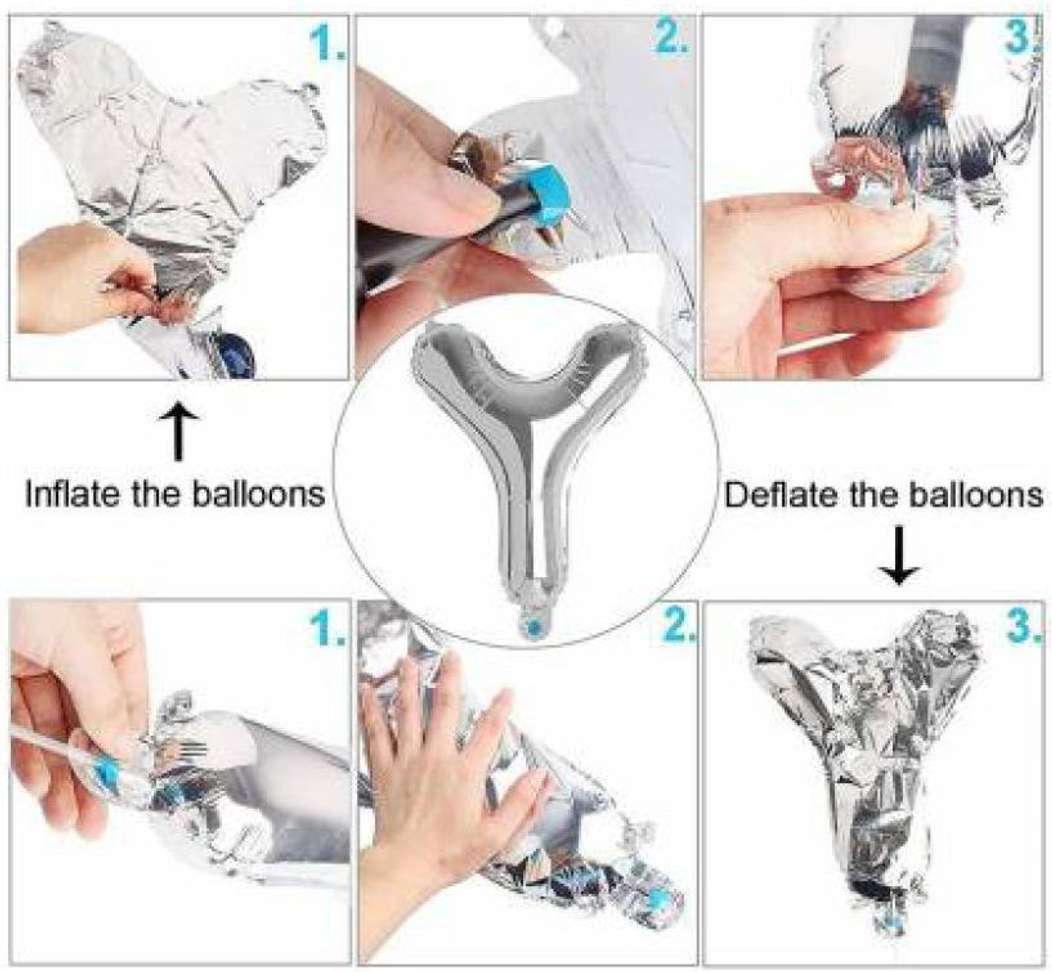 1.

2.

3.

Inflate the balloons

Deflate the balloons

1.

2.

3.