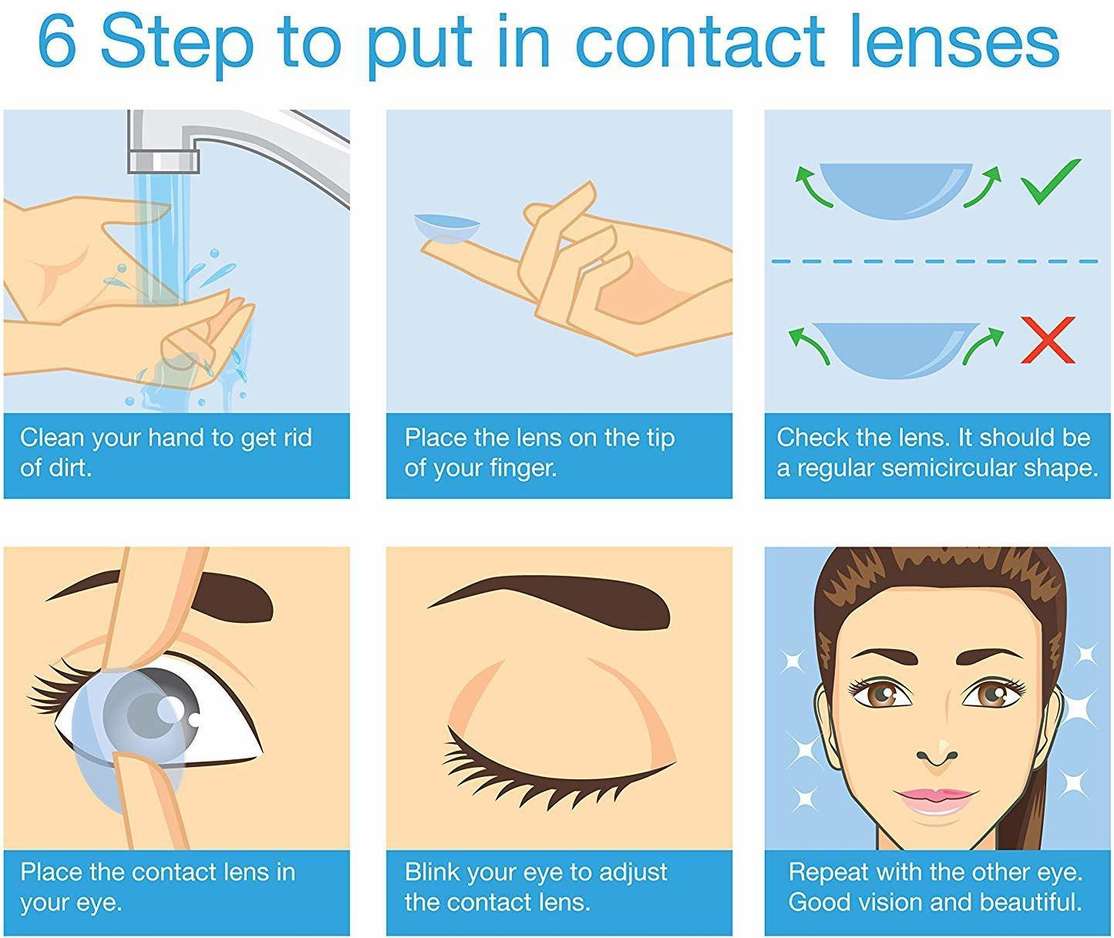 6 Step to put in contact lenses

Clean your hand to get rid of dirt.

Place the lens on the tip of your finger.

Check the lens. It should be a regular semicircular shape.

Place the contact lens in your eye.

Blink your eye to adjust the contact lens.

Repeat with the other eye. Good vision and beautiful.