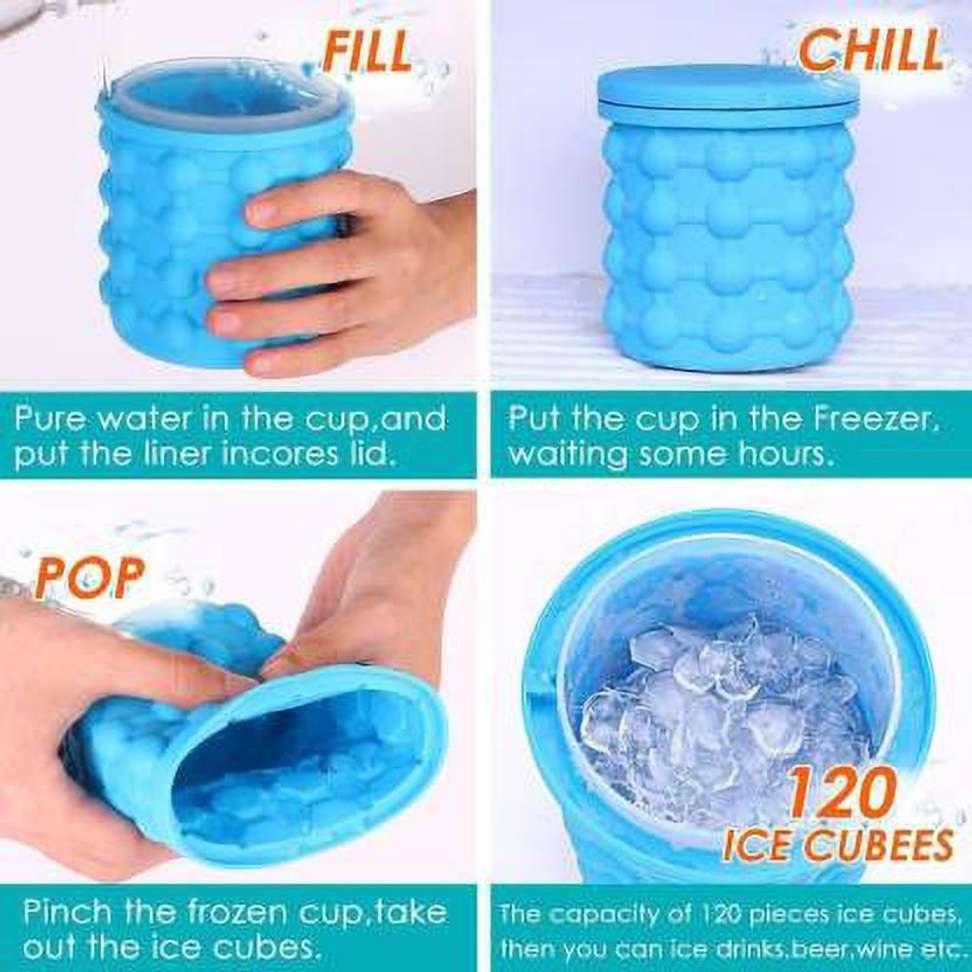 FILL

Pure water in the cup,and put the liner incores lid.

CHILL

Put the cup in the Freezer, waiting some hours.

POP

Pinch the frozen cup,take out the ice cubes.

120 ICE CUBEES

The capacity of 120 pieces ice cubes, then you can ice drinks,beer,wine etc.