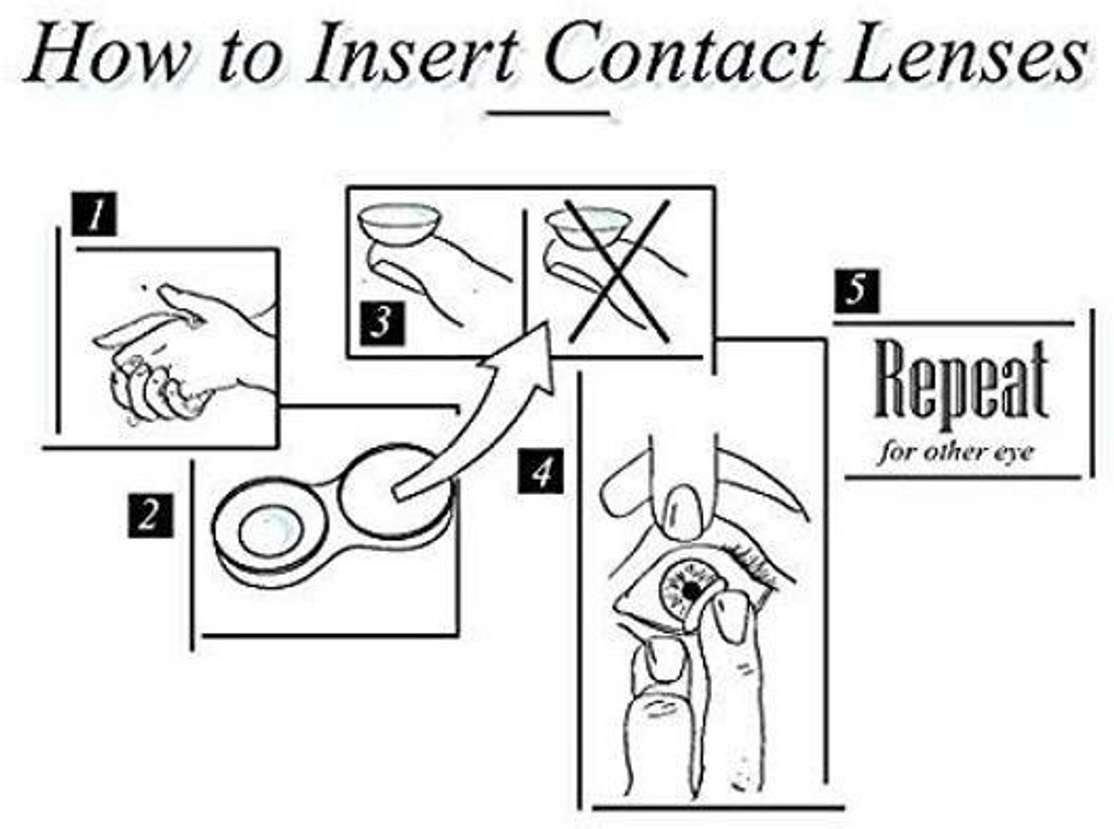 How to Insert Contact Lenses

1

2

3

4

5

Repeat
for other eye