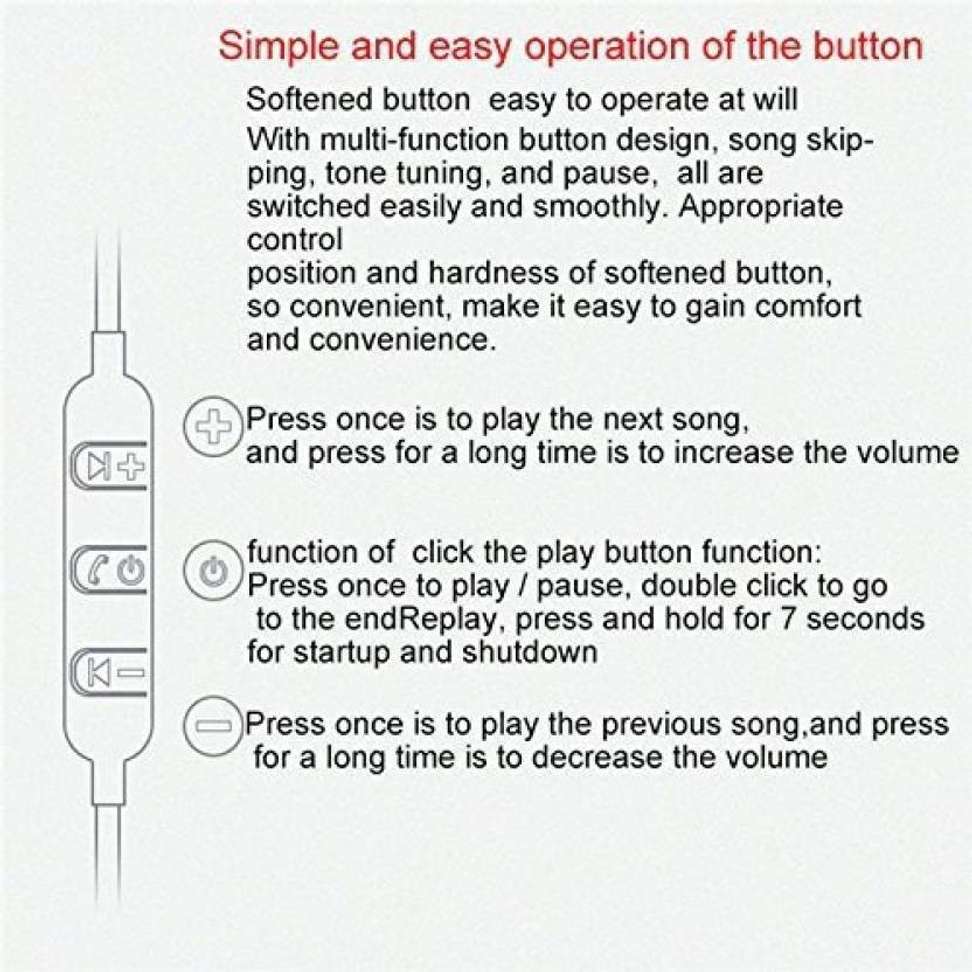 Simple and easy operation of the button

Softened button easy to operate at will
With multi-function button design, song skipping, tone tuning, and pause, all are switched easily and smoothly. Appropriate control
position and hardness of softened button, so convenient, make it easy to gain comfort and convenience.

Press once is to play the next song, and press for a long time is to increase the volume

function of click the play button function:
Press once to play / pause, double click to go to the endReplay, press and hold for 7 seconds for startup and shutdown

Press once is to play the previous song,and press for a long time is to decrease the volume