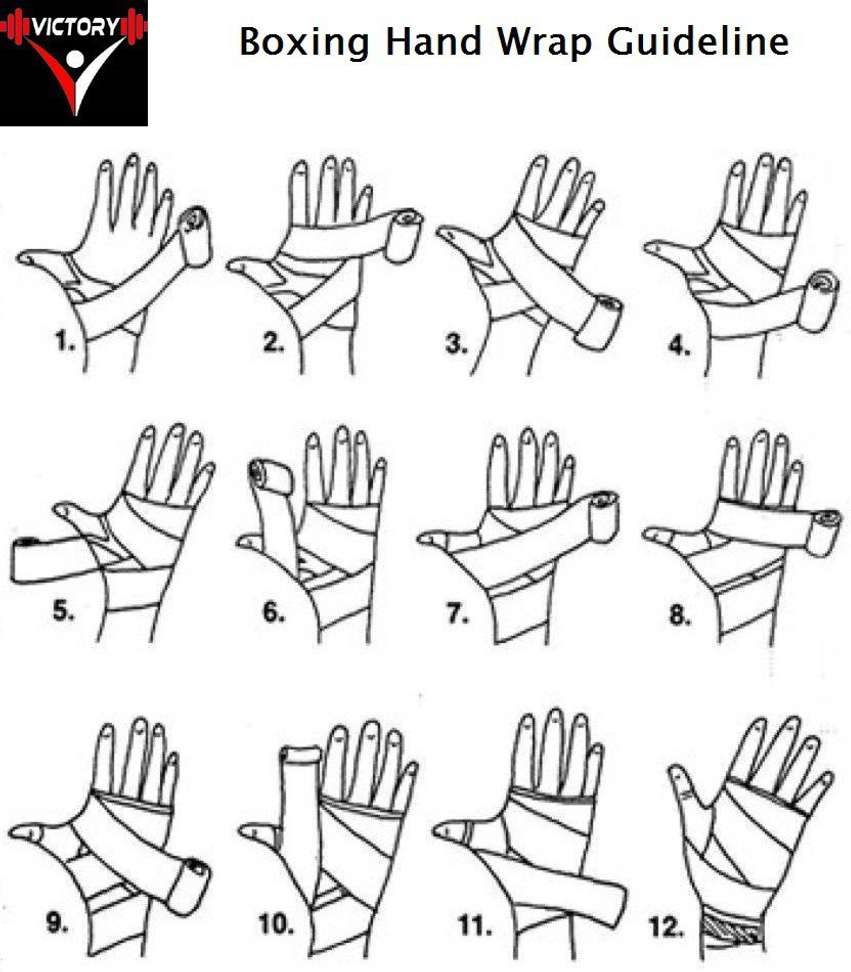 VICTORY

Boxing Hand Wrap Guideline

1.

2.

3.

4.

5.

6.

7.

8.

9.

10.

11.

12.