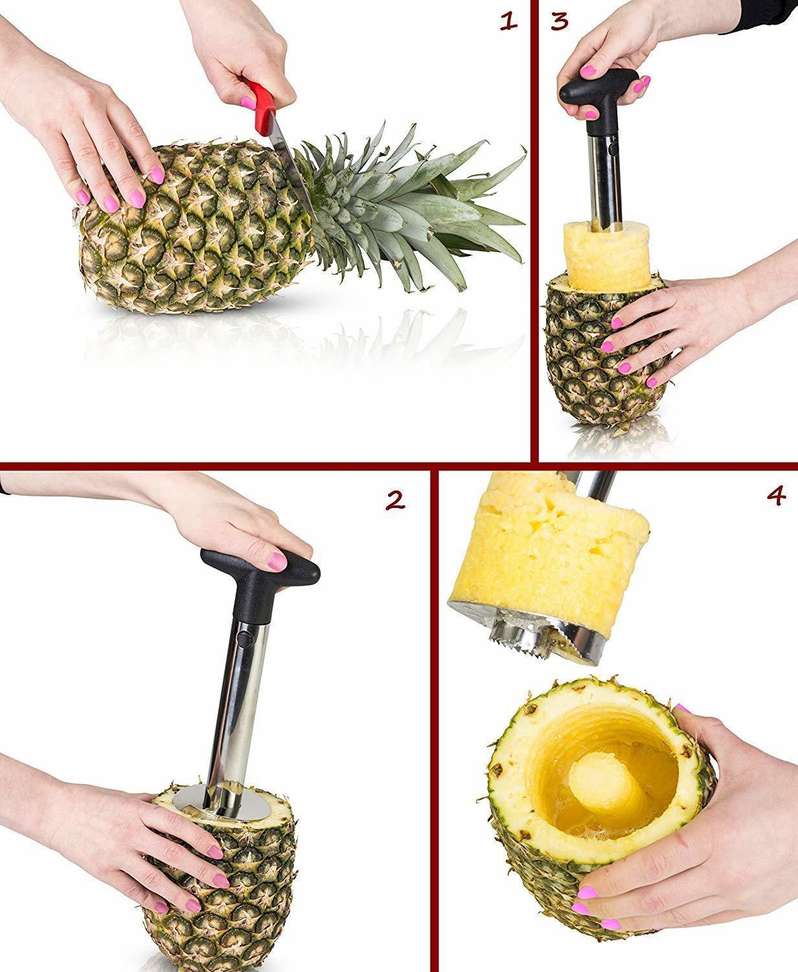 1

3

2

4