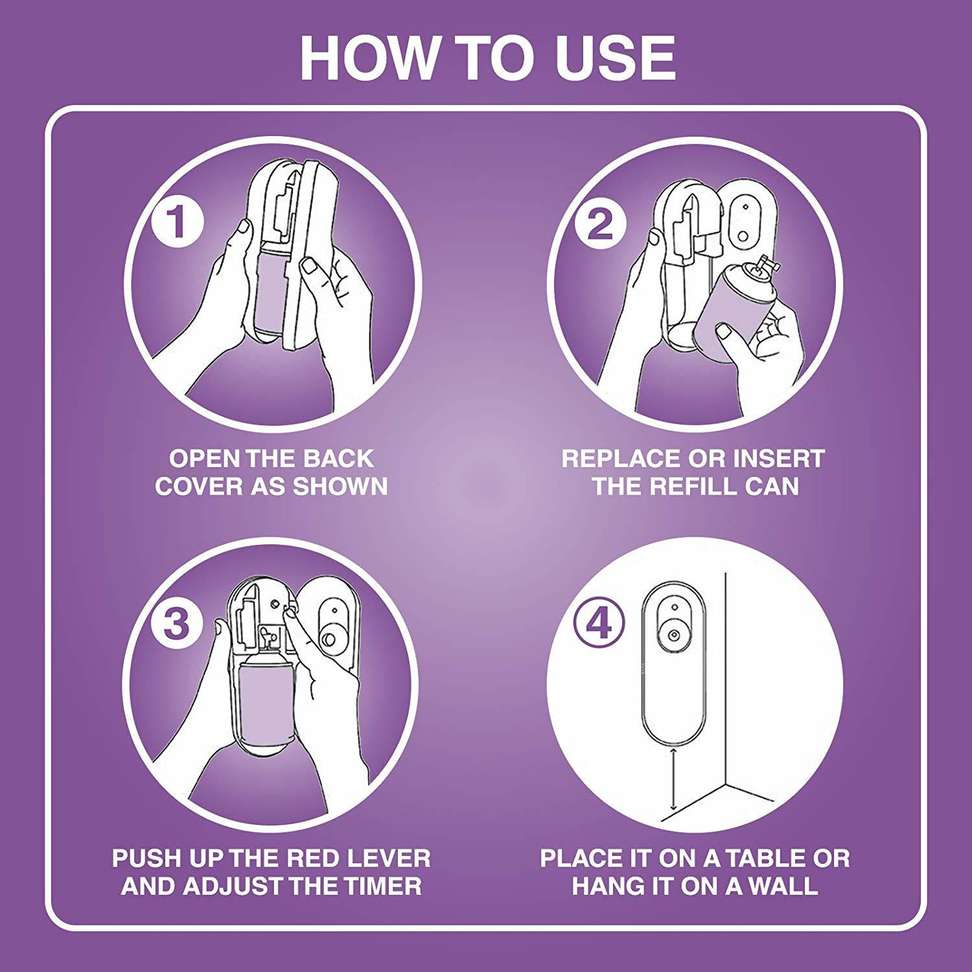 HOW TO USE

1

OPEN THE BACK COVER AS SHOWN

2

REPLACE OR INSERT THE REFILL CAN

3

PUSH UP THE RED LEVER AND ADJUST THE TIMER

4

PLACE IT ON A TABLE OR HANG IT ON A WALL