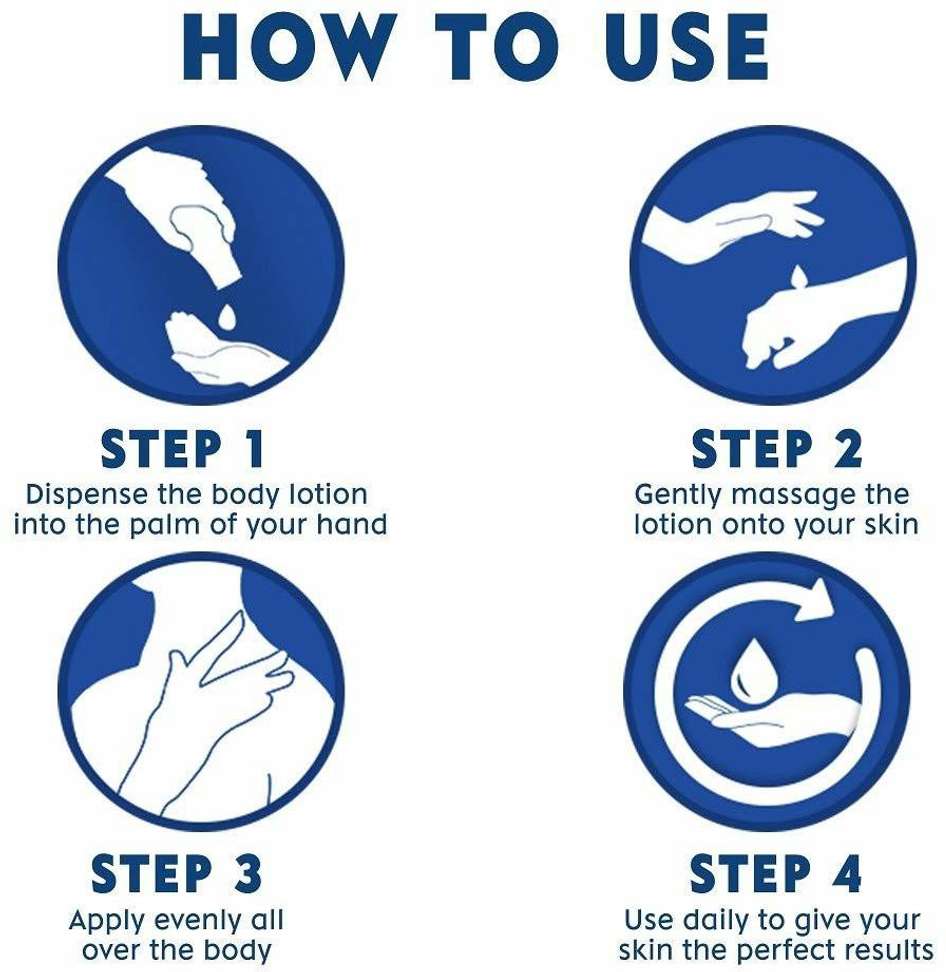 HOW TO USE

STEP 1
Dispense the body lotion into the palm of your hand

STEP 2
Gently massage the lotion onto your skin

STEP 3
Apply evenly all over the body

STEP 4
Use daily to give your skin the perfect results