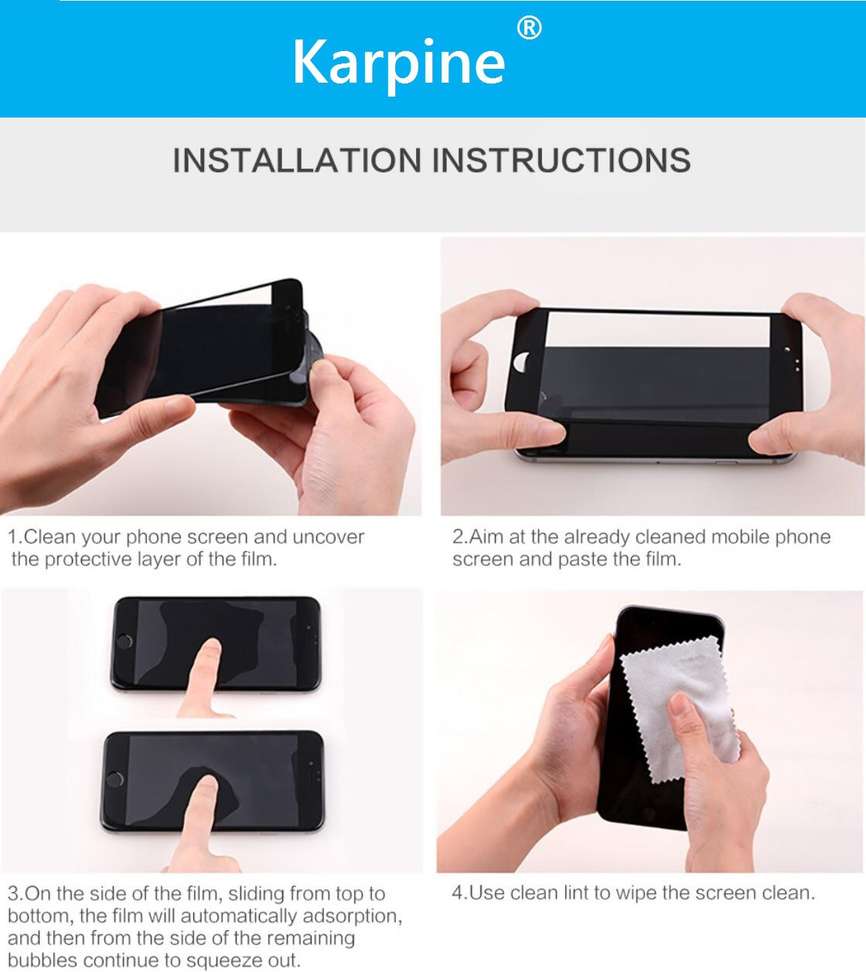 Karpine®

INSTALLATION INSTRUCTIONS

1.Clean your phone screen and uncover the protective layer of the film.

2.Aim at the already cleaned mobile phone screen and paste the film.

3.On the side of the film, sliding from top to bottom, the film will automatically adsorption, and then from the side of the remaining bubbles continue to squeeze out.

4.Use clean lint to wipe the screen clean.