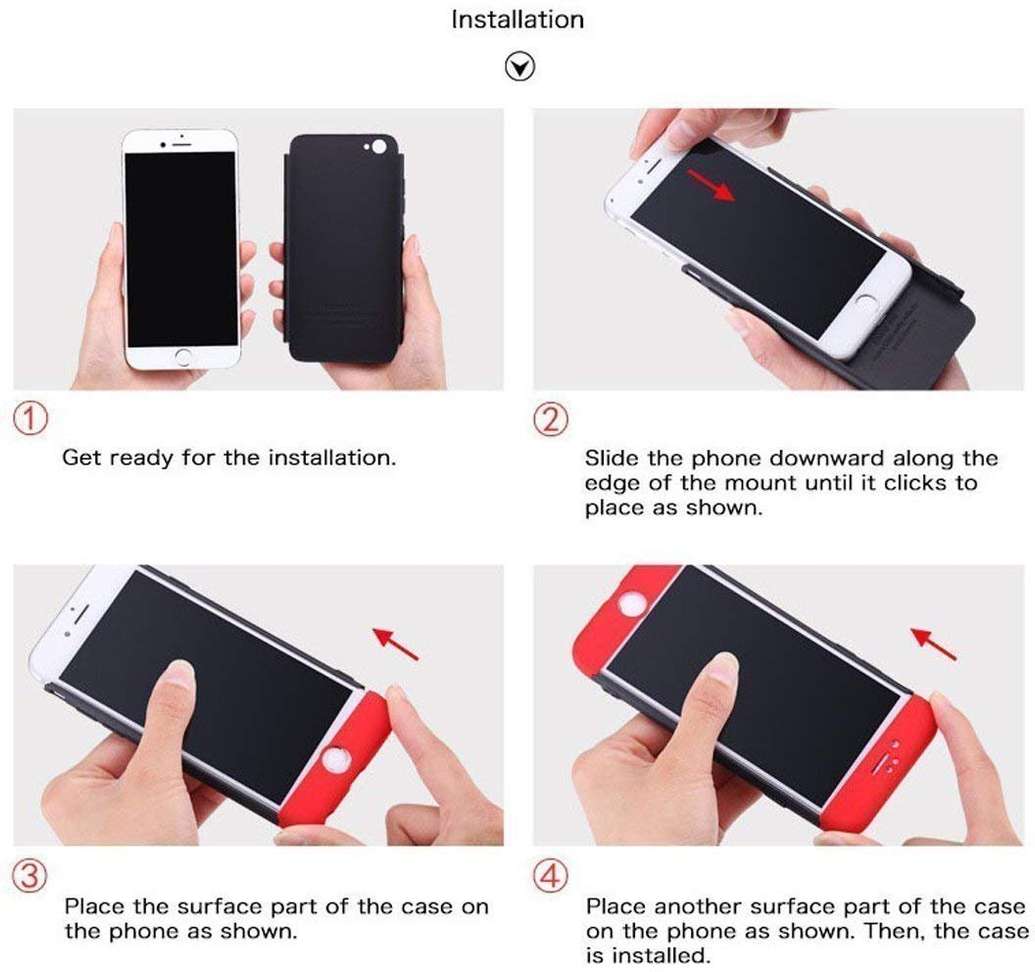 Installation

①
Get ready for the installation.

②
Slide the phone downward along the edge of the mount until it clicks to place as shown.

③
Place the surface part of the case on the phone as shown.

④
Place another surface part of the case on the phone as shown. Then, the case is installed.