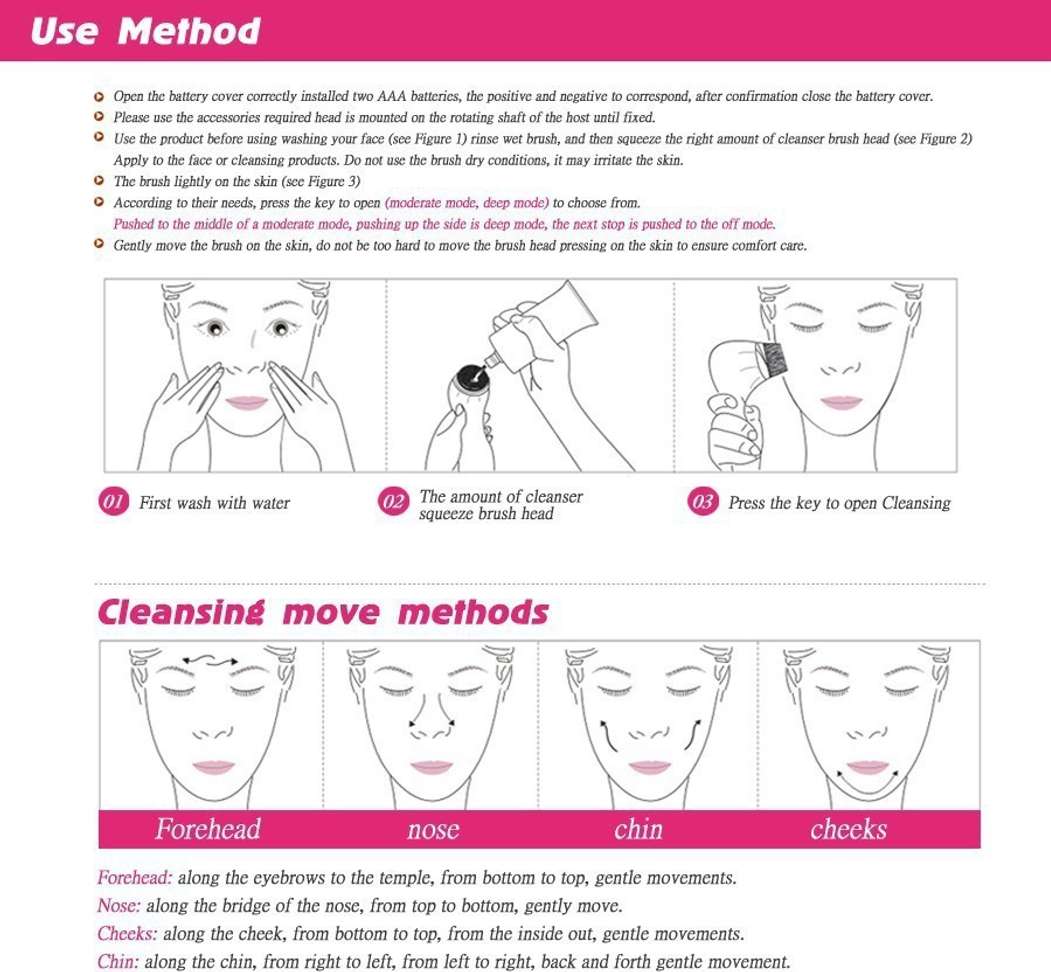 Use Method

Open the battery cover correctly installed two AAA batteries, the positive and negative to correspond, after confirmation close the battery cover.
Please use the accessories required head is mounted on the rotating shaft of the host until fixed.
Use the product before using washing your face (see Figure 1) rinse wet brush, and then squeeze the right amount of cleanser brush head (see Figure 2) Apply to the face or cleansing products. Do not use the brush dry conditions, it may irritate the skin.
The brush lightly on the skin (see Figure 3)
According to their needs, press the key to open (moderate mode, deep mode) to choose from.
Pushed to the middle of a moderate mode, pushing up the side is deep mode, the next stop is pushed to the off mode.
Gently move the brush on the skin, do not be too hard to move the brush head pressing on the skin to ensure comfort care.

01 First wash with water
02 The amount of cleanser squeeze brush head
03 Press the key to open Cleansing

Cleansing move methods

Forehead
nose
chin
cheeks

Forehead: along the eyebrows to the temple, from bottom to top, gentle movements.
Nose: along the bridge of the nose, from top to bottom, gently move.
Cheeks: along the cheek, from bottom to top, from the inside out, gentle movements.
Chin: along the chin, from right to left, from left to right, back and forth gentle movement.