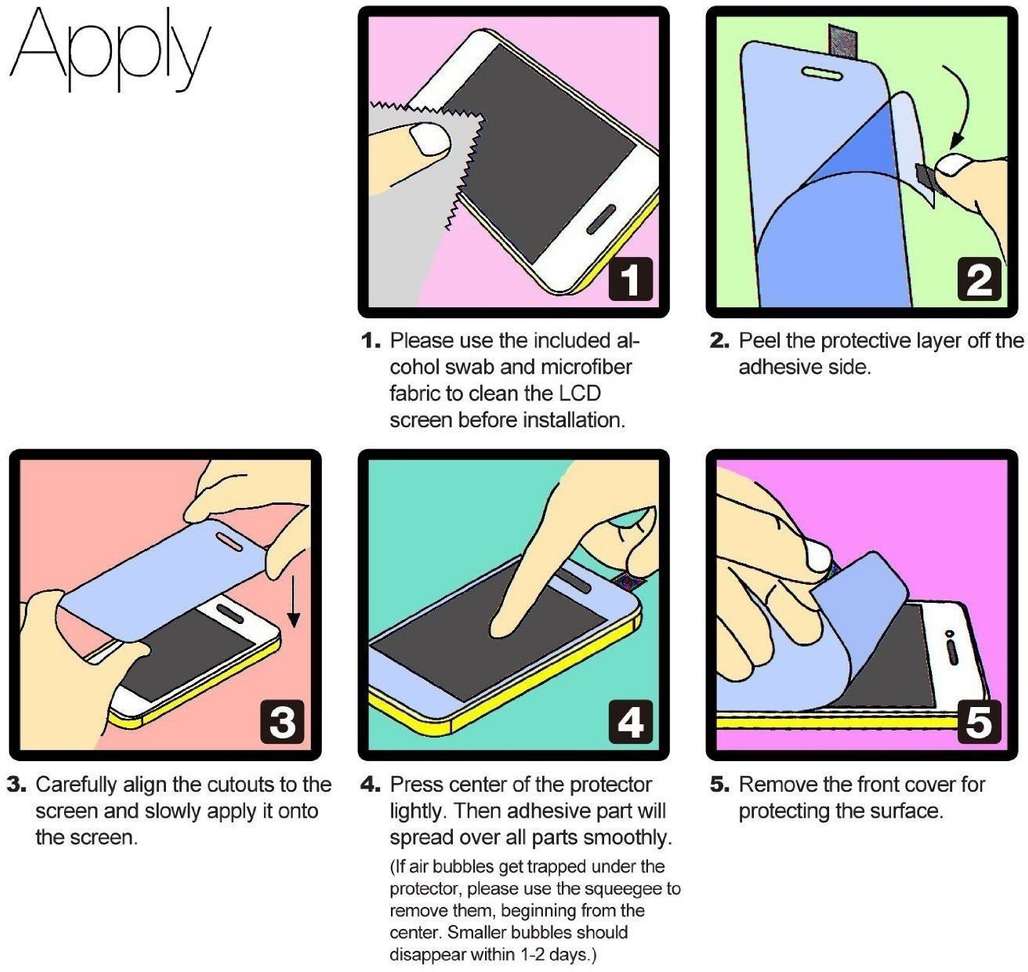 Apply

1

1. Please use the included alcohol swab and microfiber fabric to clean the LCD screen before installation.

2

2. Peel the protective layer off the adhesive side.

3

3. Carefully align the cutouts to the screen and slowly apply it onto the screen.

4

4. Press center of the protector lightly. Then adhesive part will spread over all parts smoothly.
(If air bubbles get trapped under the protector, please use the squeegee to remove them, beginning from the center. Smaller bubbles should disappear within 1-2 days.)

5

5. Remove the front cover for protecting the surface.