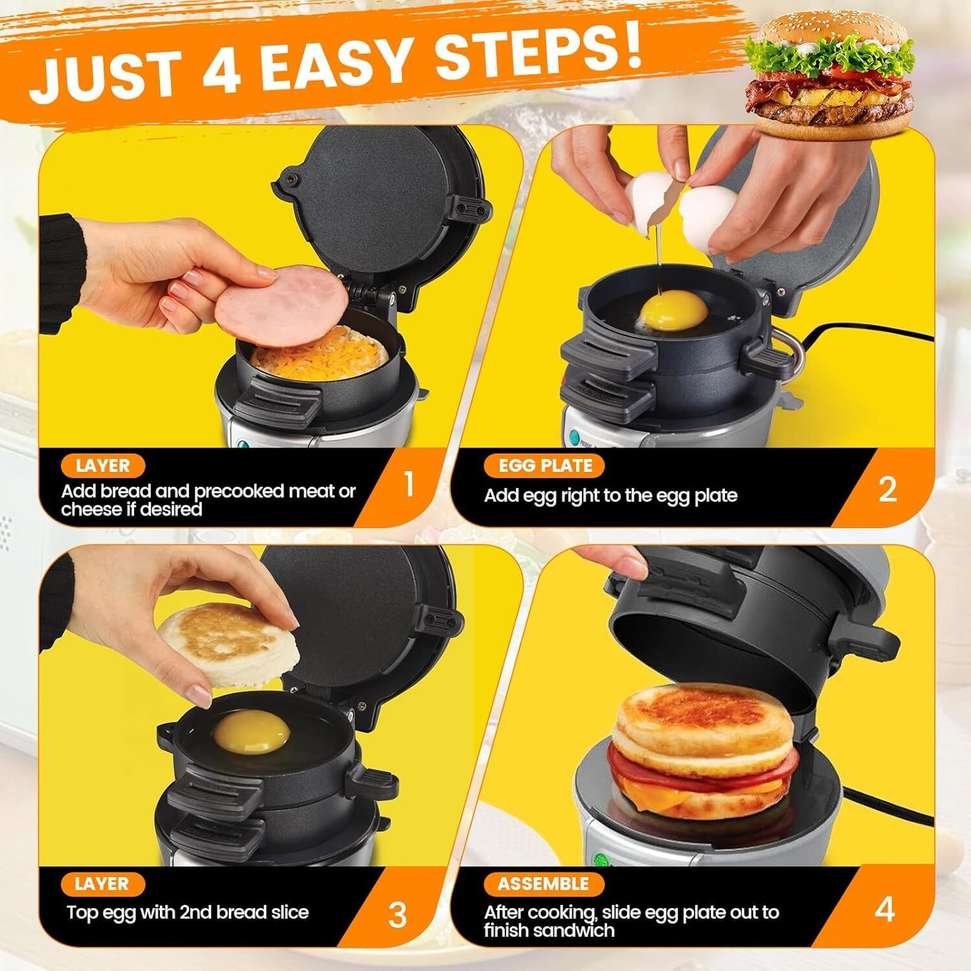 JUST 4 EASY STEPS!

LAYER
Add bread and precooked meat or cheese if desired
1

EGG PLATE
Add egg right to the egg plate
2

LAYER
Top egg with 2nd bread slice
3

ASSEMBLE
After cooking, slide egg plate out to finish sandwich
4