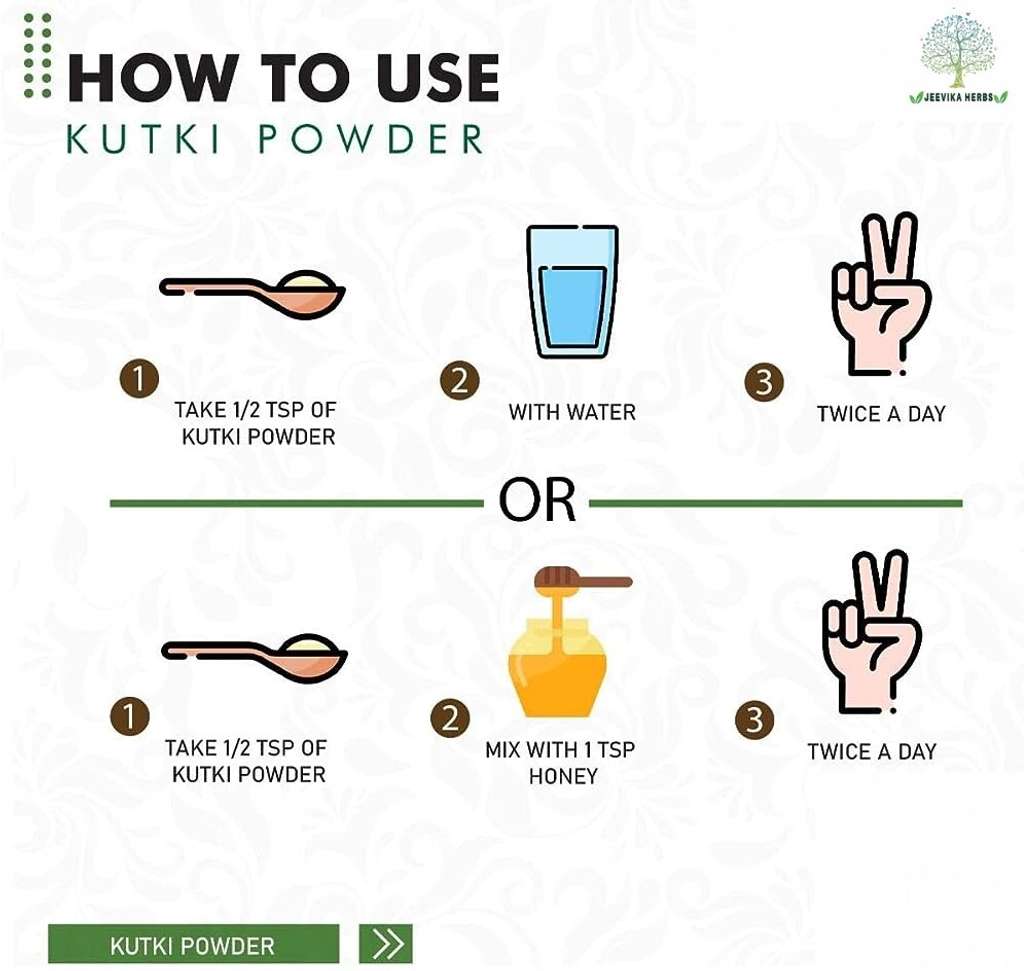 HOW TO USE
KUTKI POWDER

JEEVIKA HERBS

1
TAKE 1/2 TSP OF KUTKI POWDER

2
WITH WATER

3
TWICE A DAY

OR

1
TAKE 1/2 TSP OF KUTKI POWDER

2
MIX WITH 1 TSP HONEY

3
TWICE A DAY

KUTKI POWDER