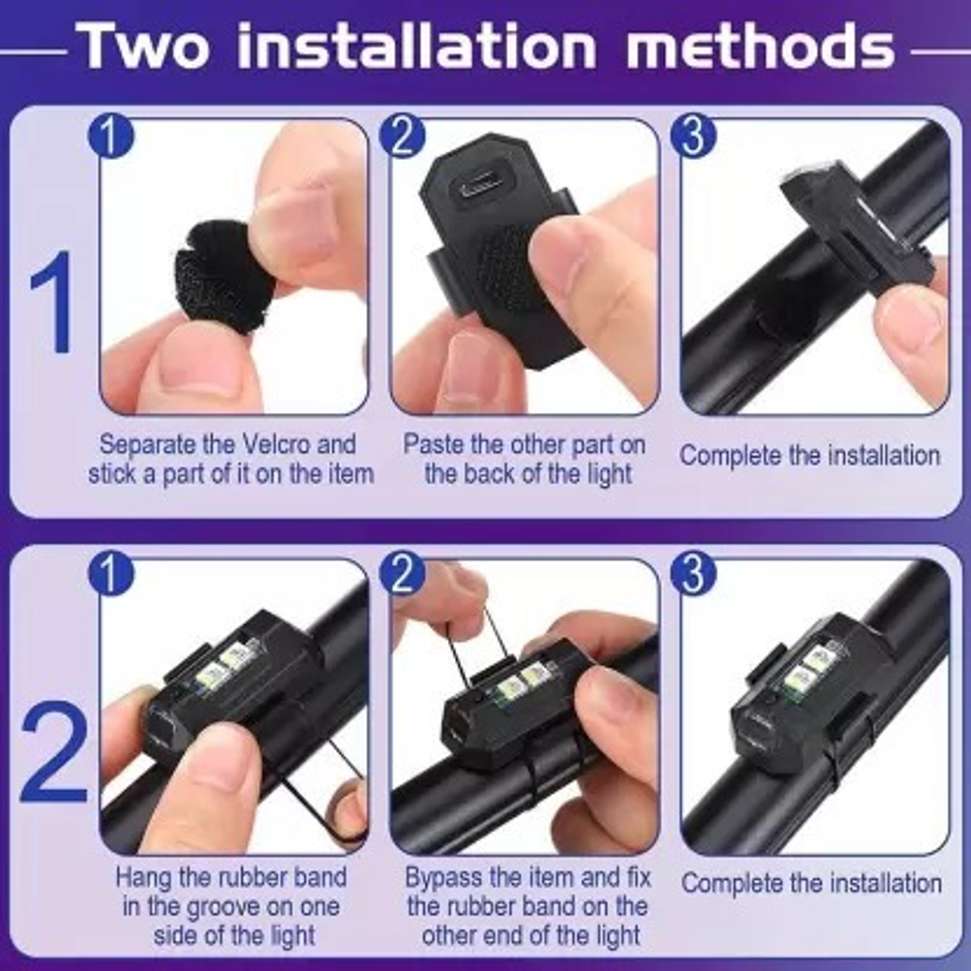 Two installation methods

1

1

Separate the Velcro and stick a part of it on the item

2

Paste the other part on the back of the light

3

Complete the installation

2

1

Hang the rubber band in the groove on one side of the light

2

Bypass the item and fix the rubber band on the other end of the light

3

Complete the installation