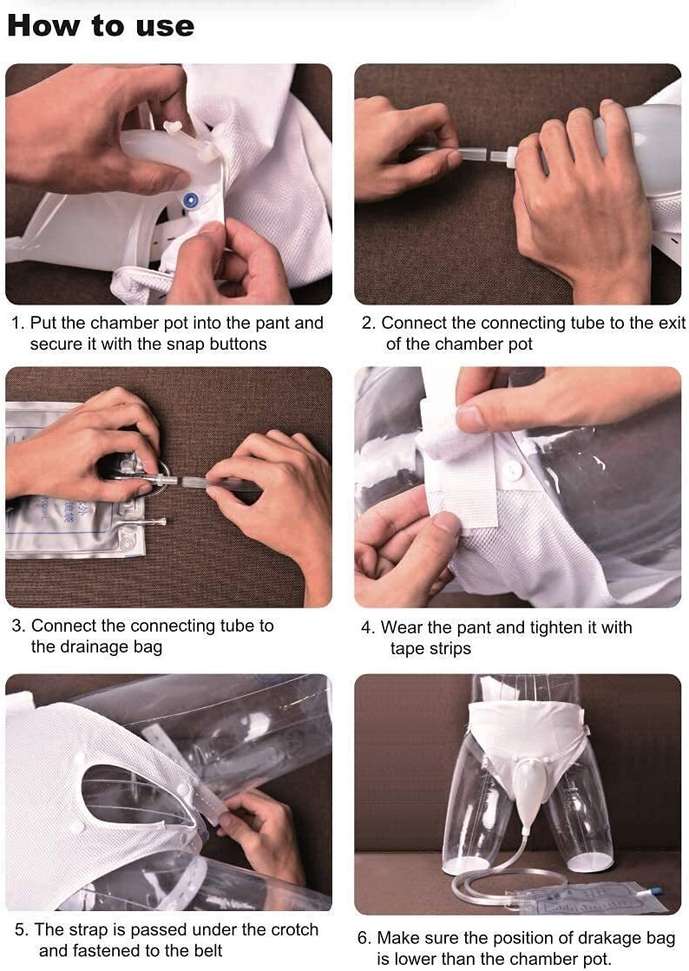 How to use

1. Put the chamber pot into the pant and secure it with the snap buttons

2. Connect the connecting tube to the exit of the chamber pot

3. Connect the connecting tube to the drainage bag

4. Wear the pant and tighten it with tape strips

5. The strap is passed under the crotch and fastened to the belt

6. Make sure the position of drakage bag is lower than the chamber pot.