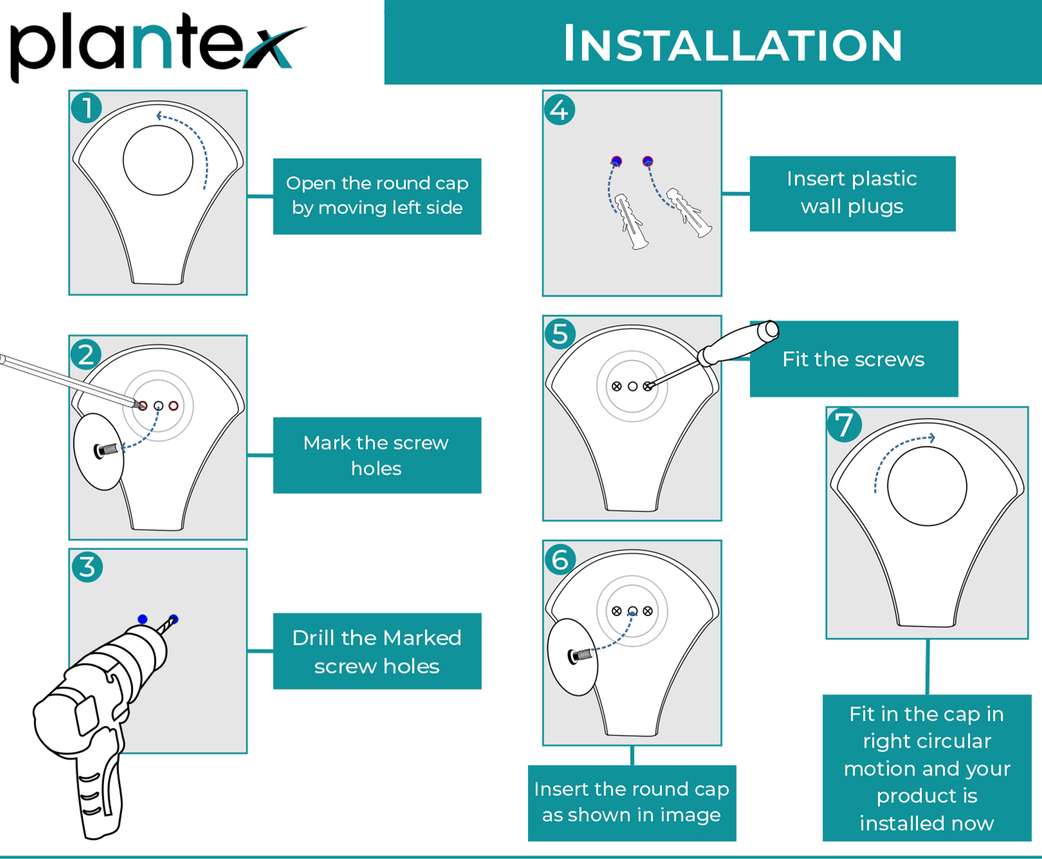 plantex

INSTALLATION

1

Open the round cap by moving left side

2

Mark the screw holes

3

Drill the Marked screw holes

4

Insert plastic wall plugs

5

Fit the screws

6

Insert the round cap as shown in image

7

Fit in the cap in right circular motion and your product is installed now